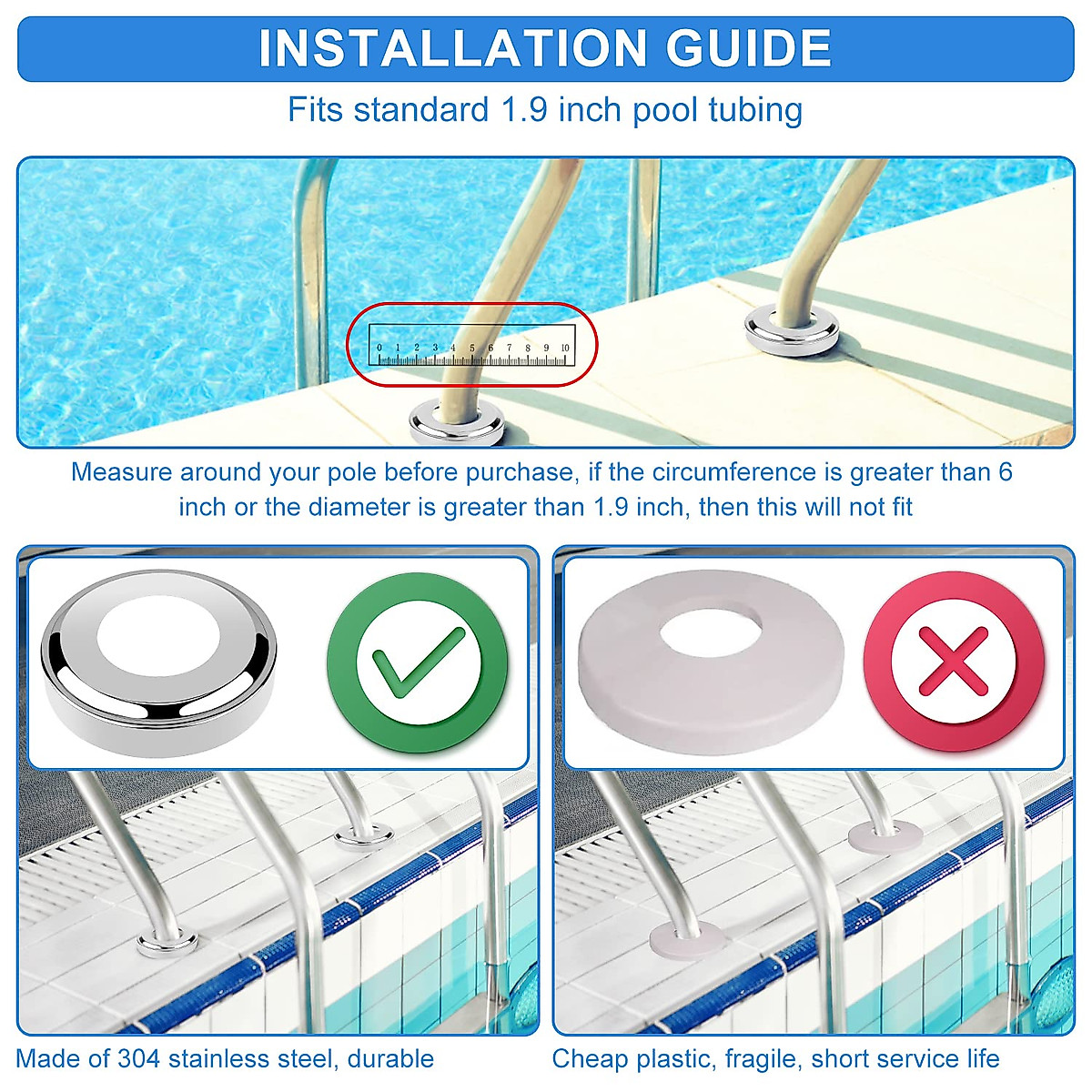 INSTALLATION GUIDE

Fits standard 1.9 inch pool tubing

0 1 2 3 4 5 6 7 8 9 10

Measure around your pole before purchase, if the circumference is greater than 6 inch or the diameter is greater than 1.9 inch, then this will not fit

Made of 304 stainless steel, durable

Cheap plastic, fragile, short service life