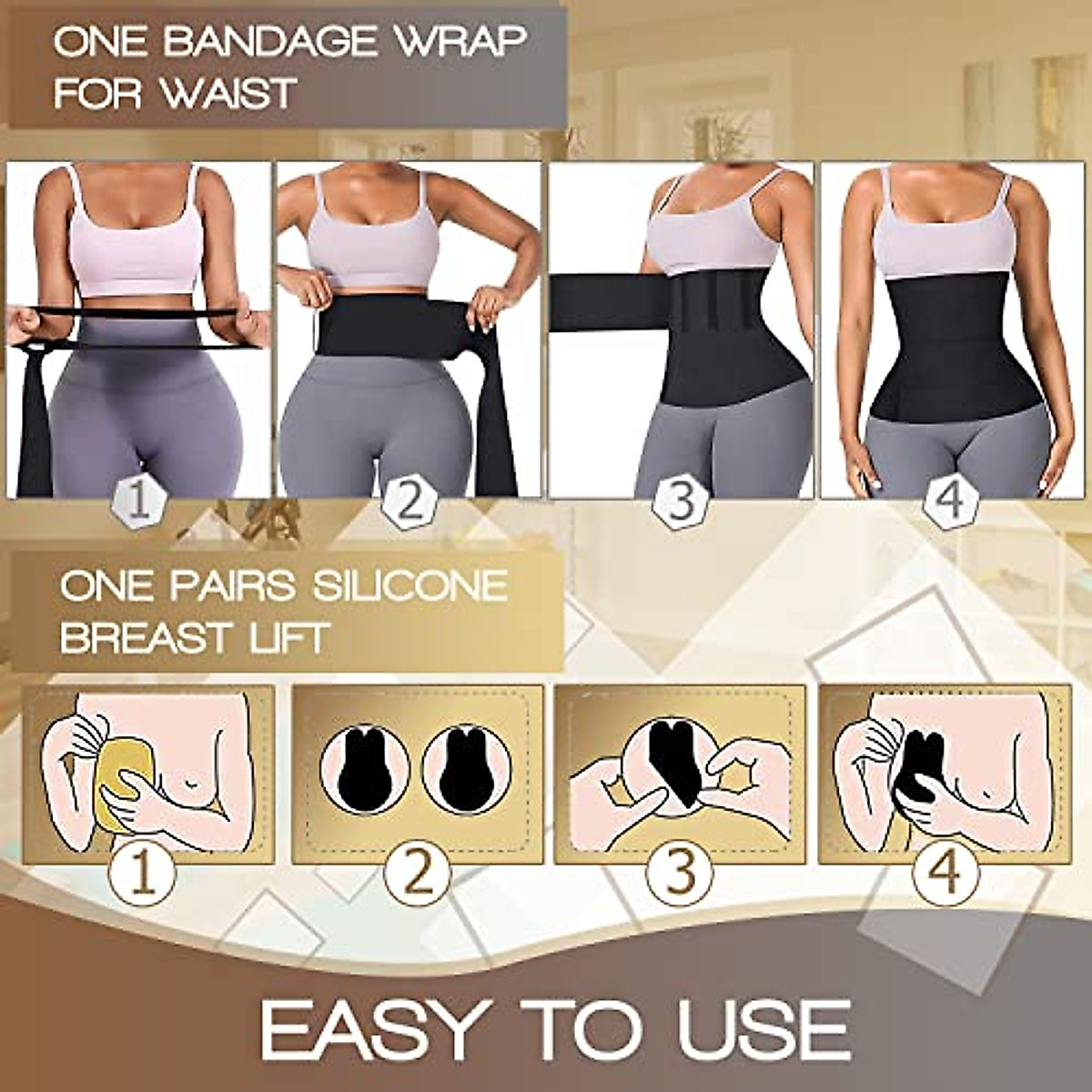 ONE BANDAGE WRAP FOR WAIST

1

2

3

4

ONE PAIRS SILICONE BREAST LIFT

1

2

3

4

EASY TO USE