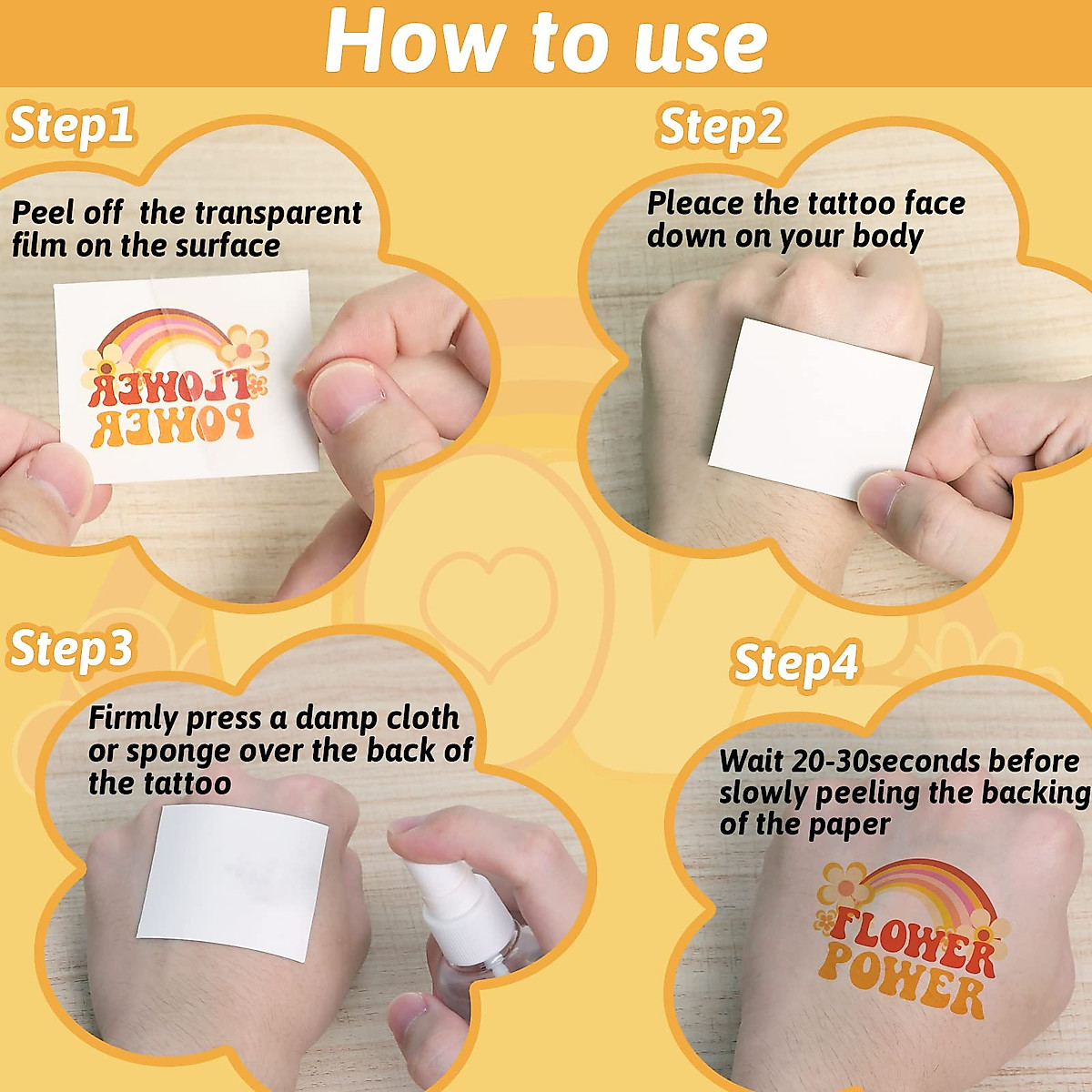 How to use

Step1

Peel off the transparent film on the surface

FLOWER POWER

Step2

Pleace the tattoo face down on your body

Step3

Firmly press a damp cloth or sponge over the back of the tattoo

Step4

Wait 20-30seconds before slowly peeling the backing of the paper

FLOWER POWER