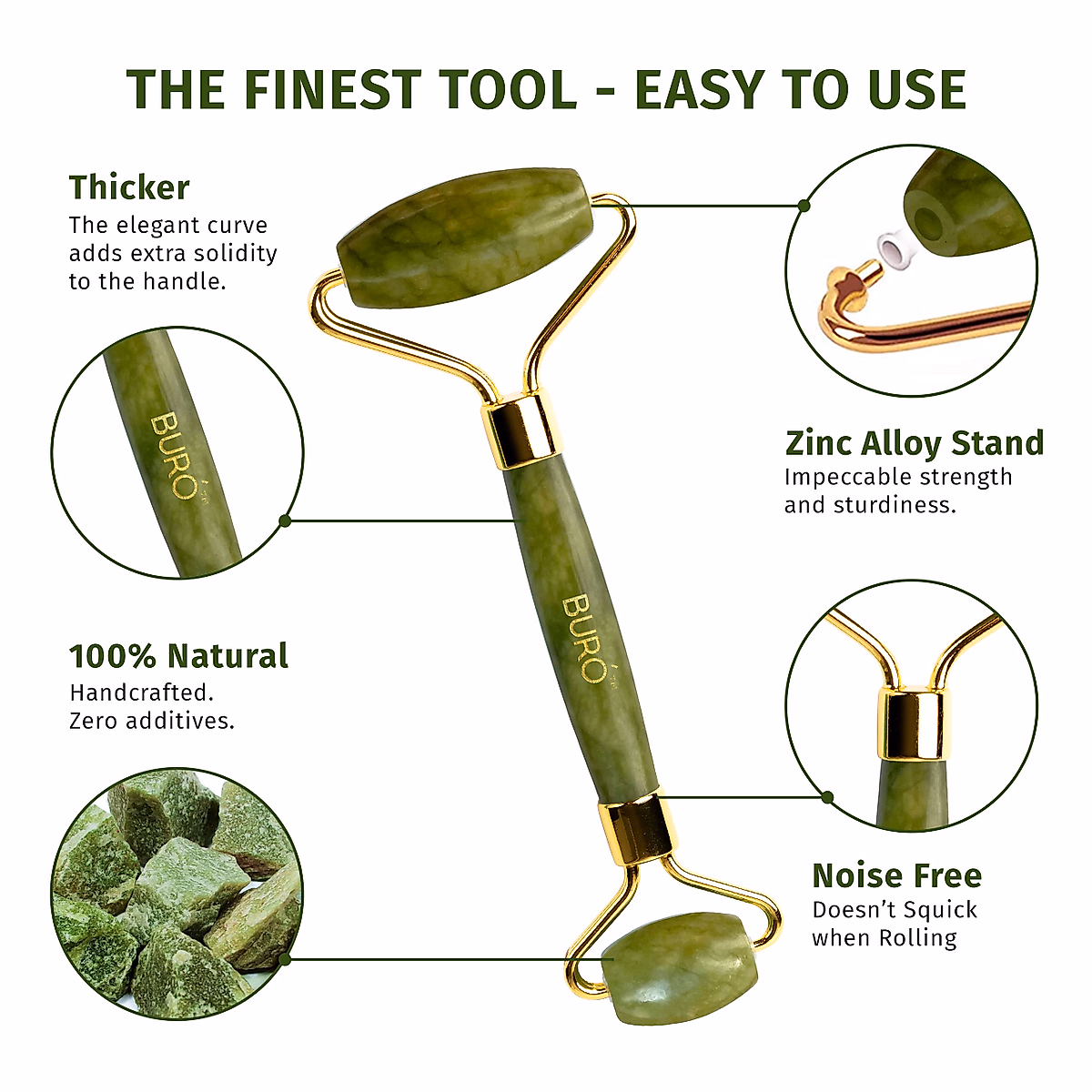 THE FINEST TOOL - EASY TO USE

Thicker
The elegant curve adds extra solidity to the handle.

BURÓ

100% Natural
Handcrafted.
Zero additives.

BURÓ

Zinc Alloy Stand
Impeccable strength and sturdiness.

Noise Free
Doesn't Squick when Rolling