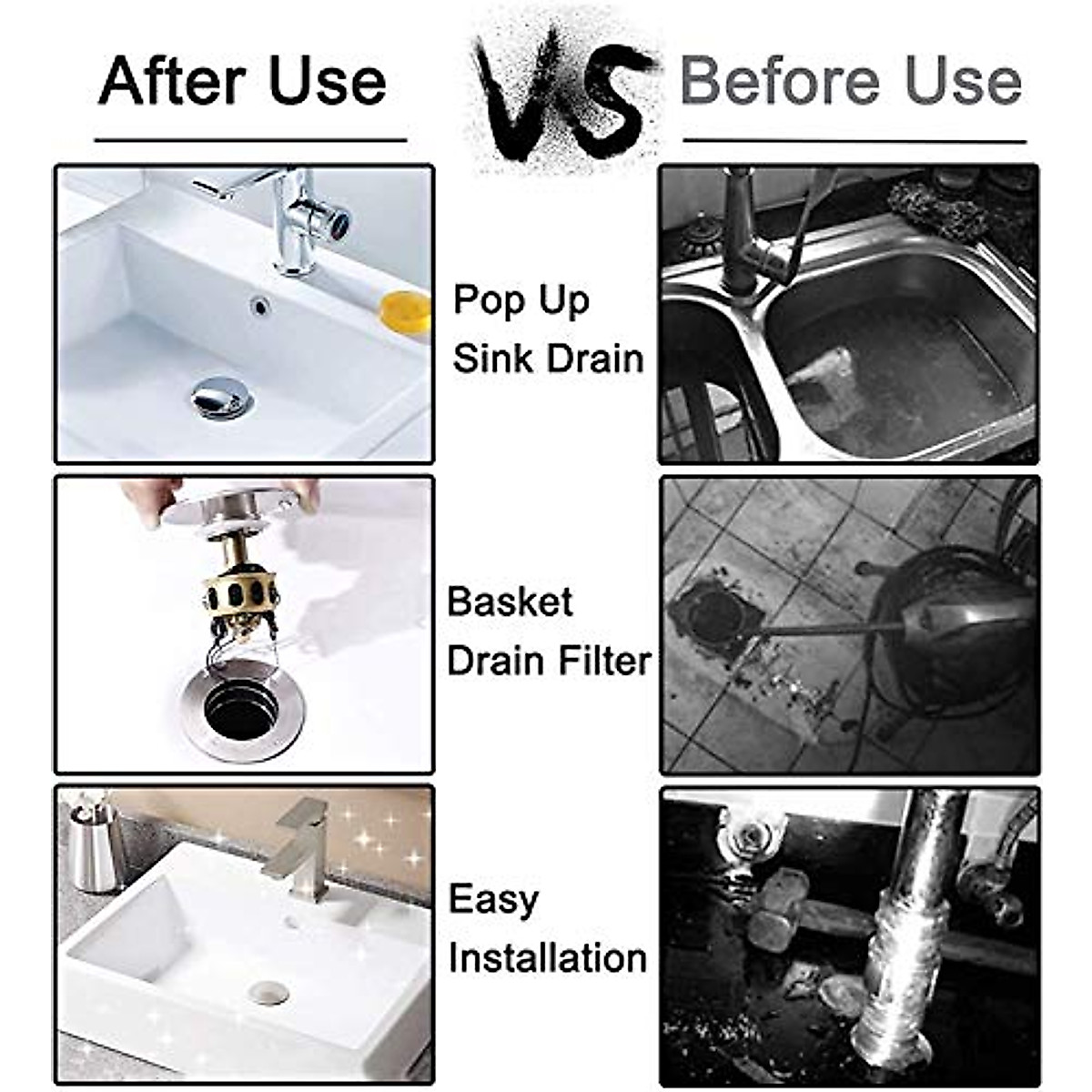 After Use

VS

Before Use

Pop Up Sink Drain

Basket Drain Filter

Easy Installation