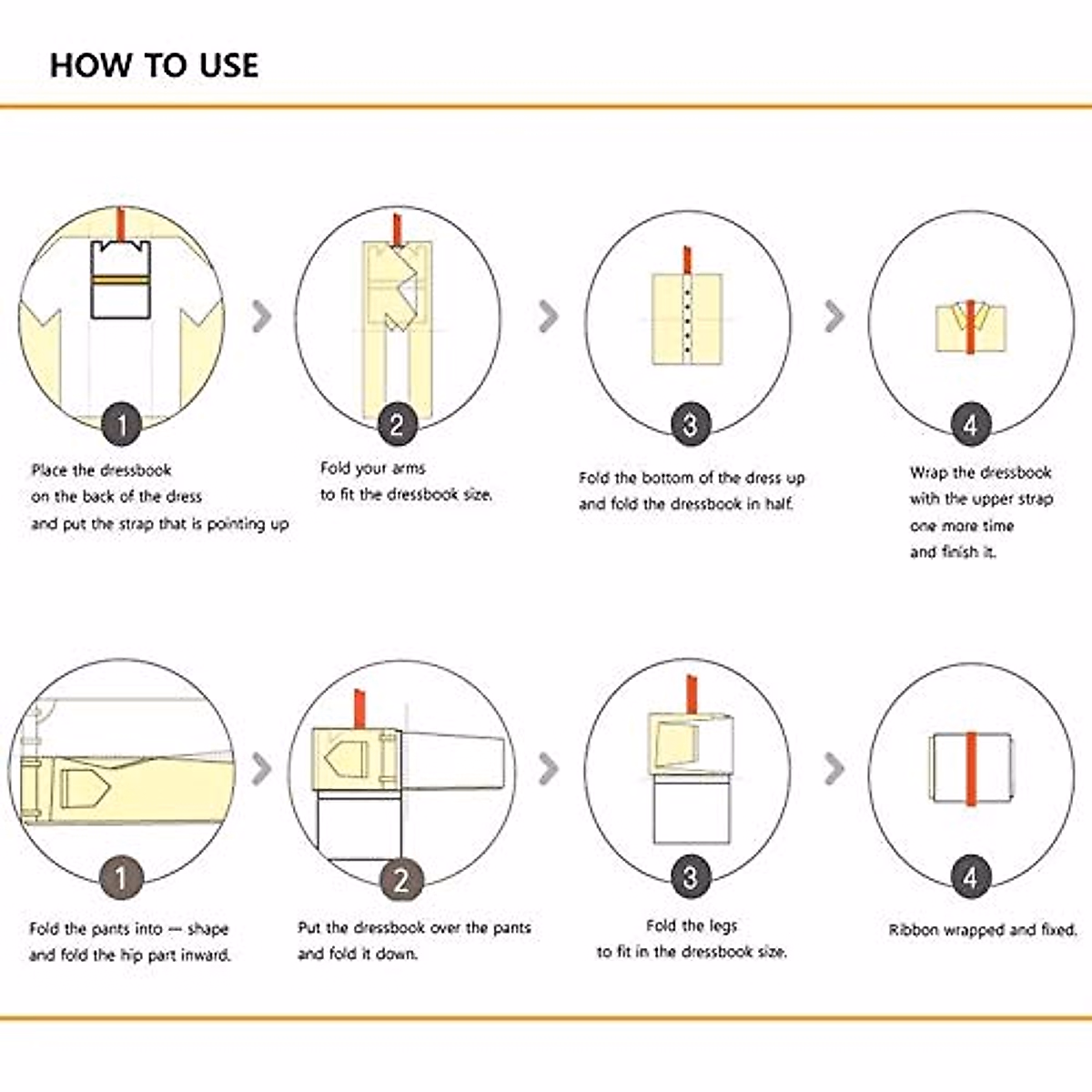 HOW TO USE

1

Place the dressbook on the back of the dress and put the strap that is pointing up

2

Fold your arms to fit the dressbook size.

3

Fold the bottom of the dress up and fold the dressbook in half.

4

Wrap the dressbook with the upper strap one more time and finish it.

1

Fold the pants into — shape and fold the hip part inward.

2

Put the dressbook over the pants and fold it down.

3

Fold the legs to fit in the dressbook size.

4

Ribbon wrapped and fixed.