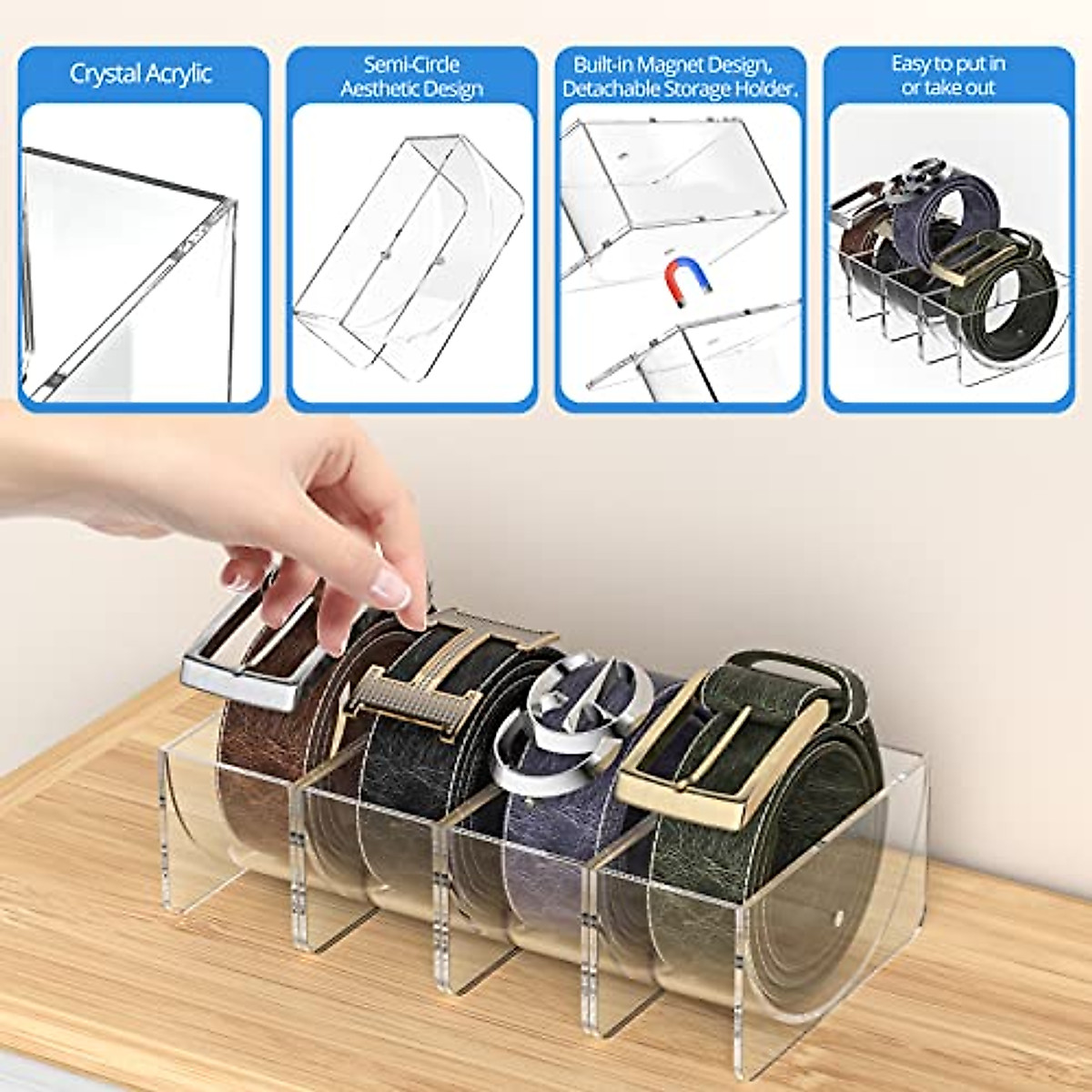 Crystal Acrylic

Semi-Circle Aesthetic Design

Built-in Magnet Design, Detachable Storage Holder.

Easy to put in or take out