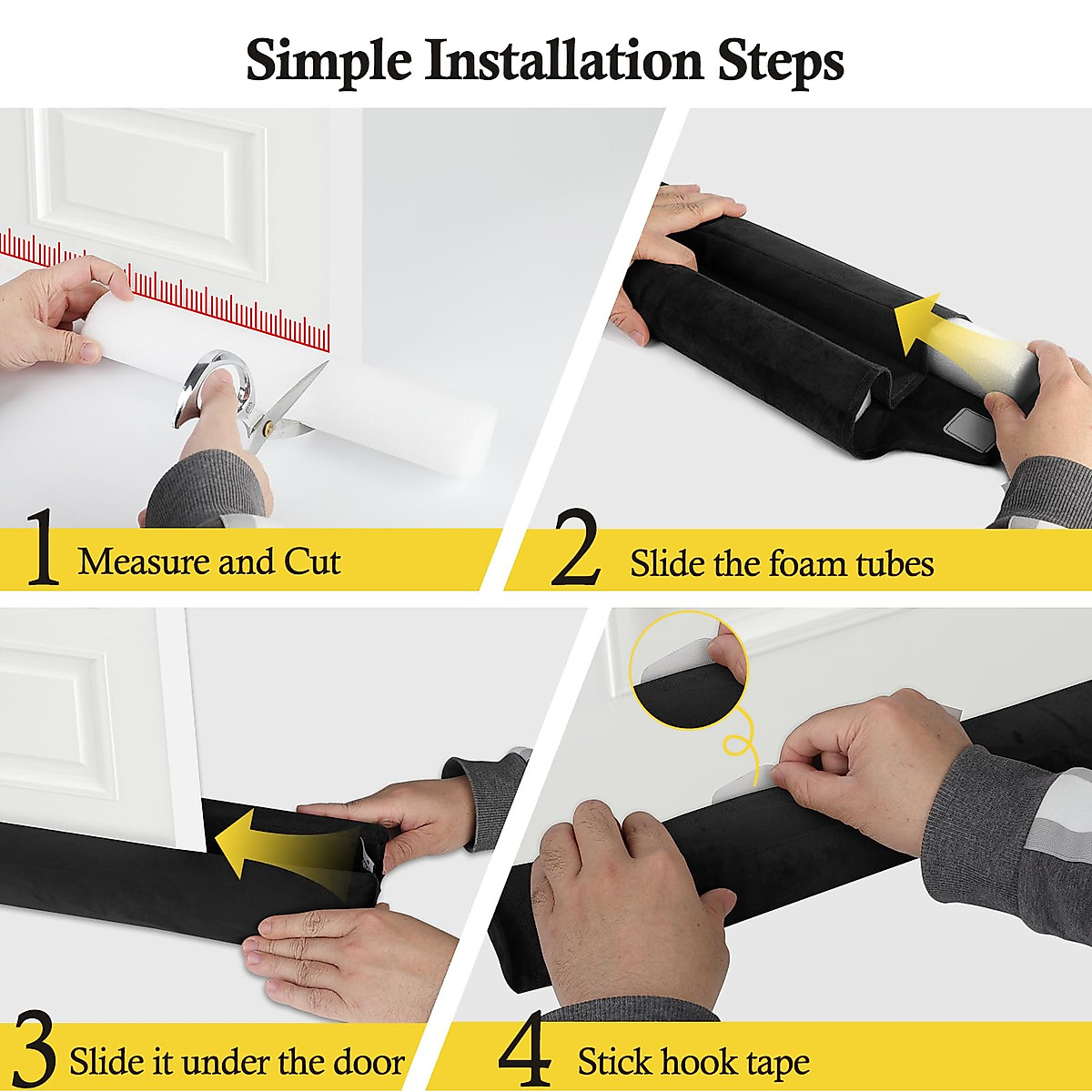 Simple Installation Steps

1 Measure and Cut

2 Slide the foam tubes

3 Slide it under the door

4 Stick hook tape