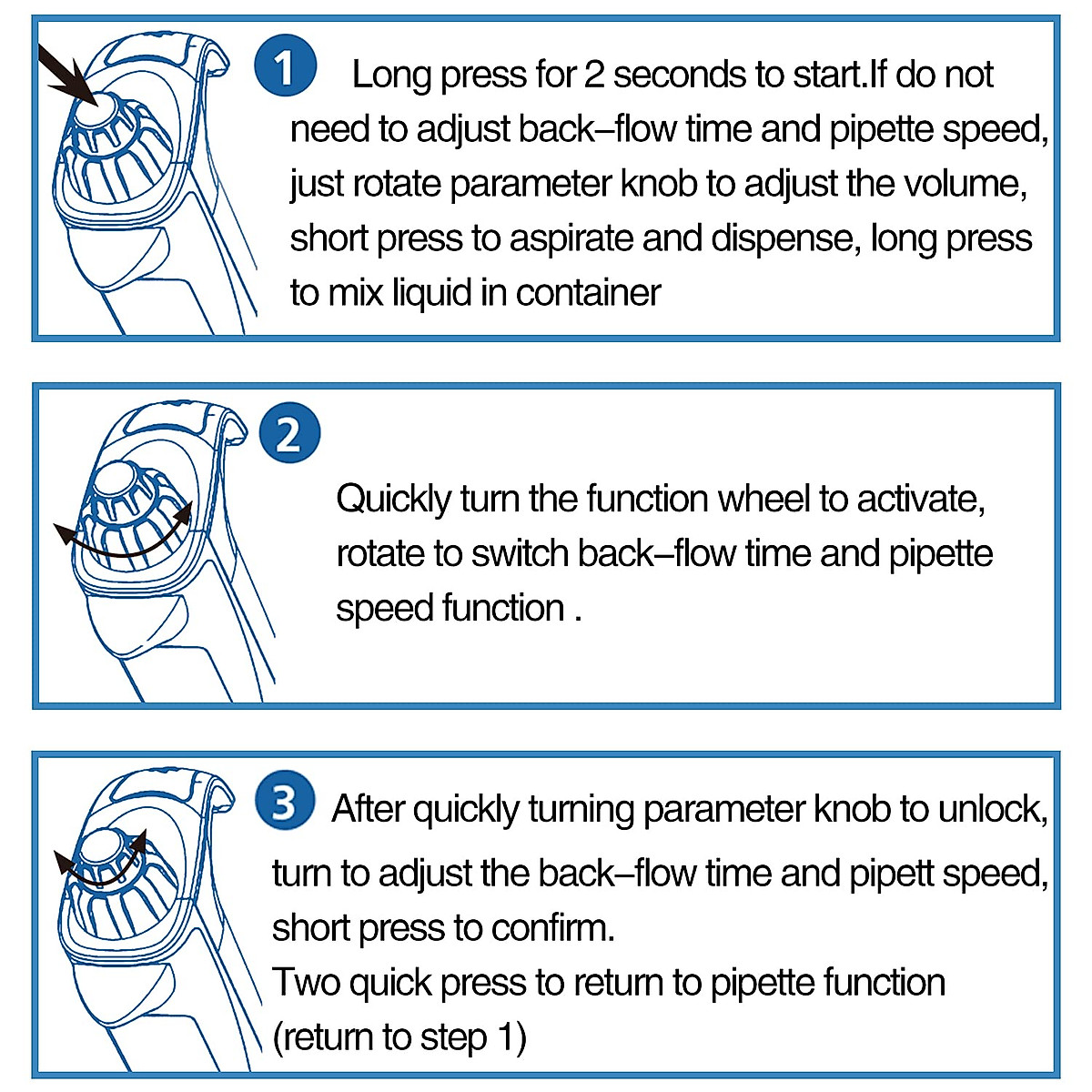 1 Long press for 2 seconds to start.If do not need to adjust back–flow time and pipette speed, just rotate parameter knob to adjust the volume, short press to aspirate and dispense, long press to mix liquid in container

2

Quickly turn the function wheel to activate, rotate to switch back–flow time and pipette speed function .

3 After quickly turning parameter knob to unlock, turn to adjust the back–flow time and pipett speed, short press to confirm.
Two quick press to return to pipette function (return to step 1)