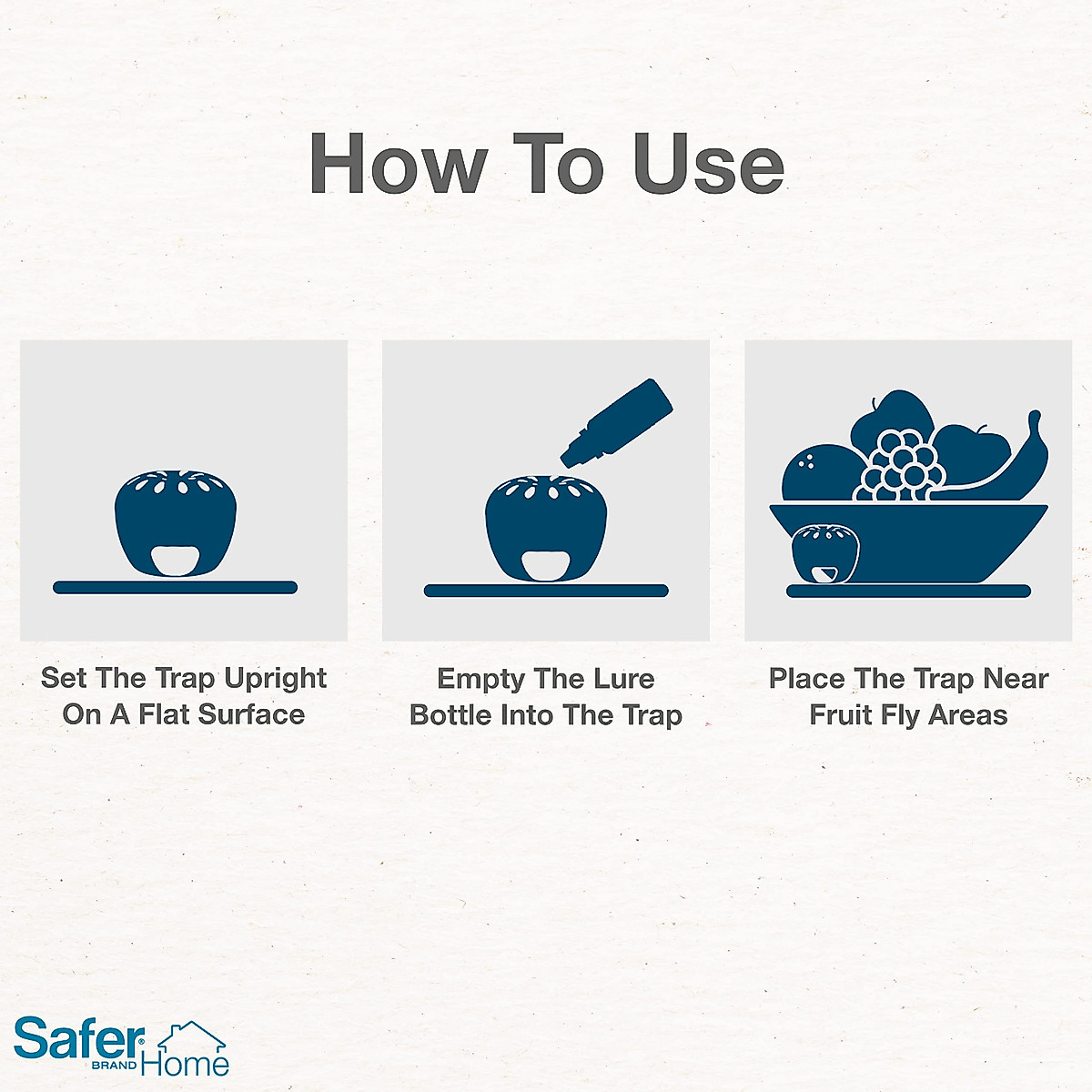 How To Use

Set The Trap Upright On A Flat Surface

Empty The Lure Bottle Into The Trap

Place The Trap Near Fruit Fly Areas

Safer® BRAND Home