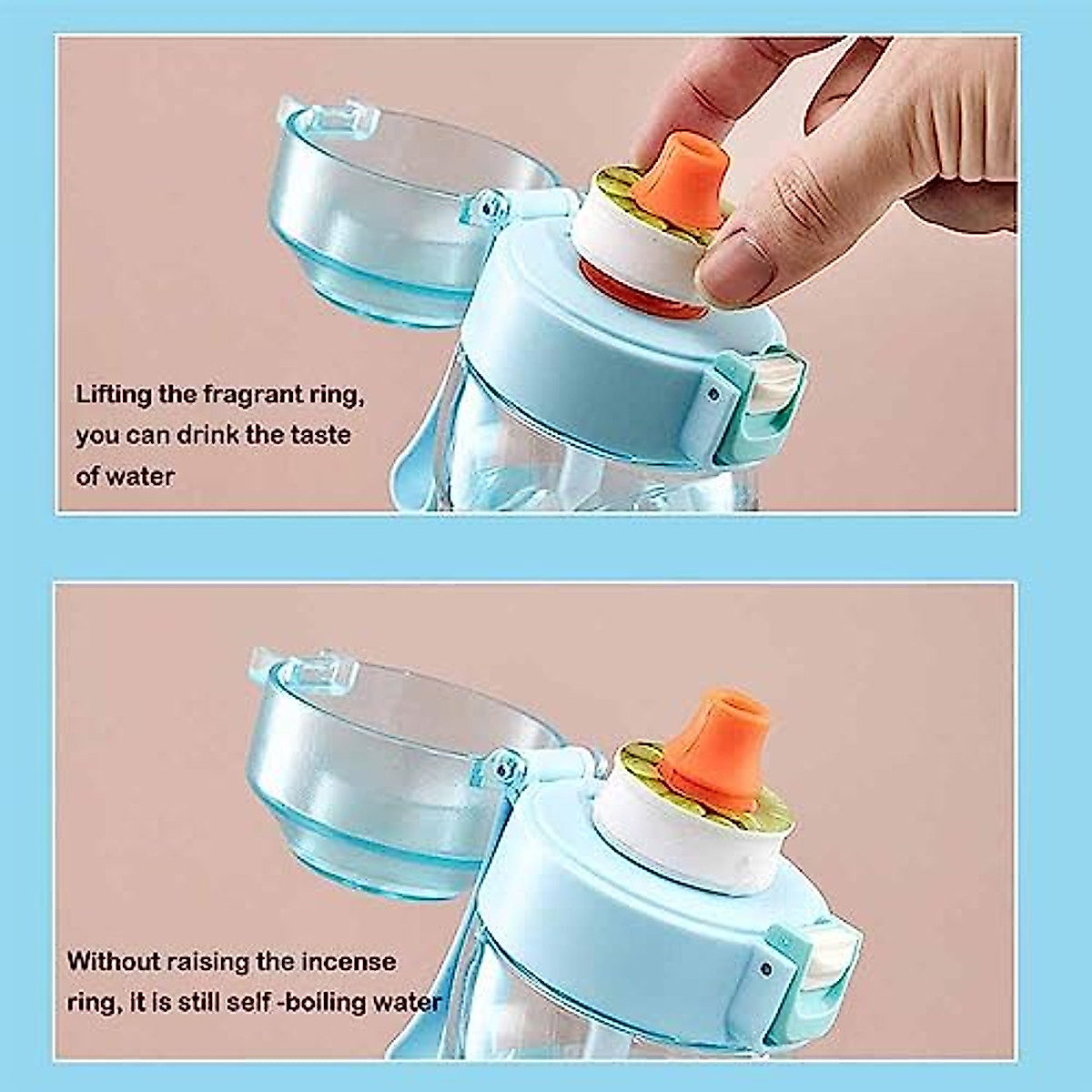 Lifting the fragrant ring, you can drink the taste of water

Without raising the incense ring, it is still self -boiling water