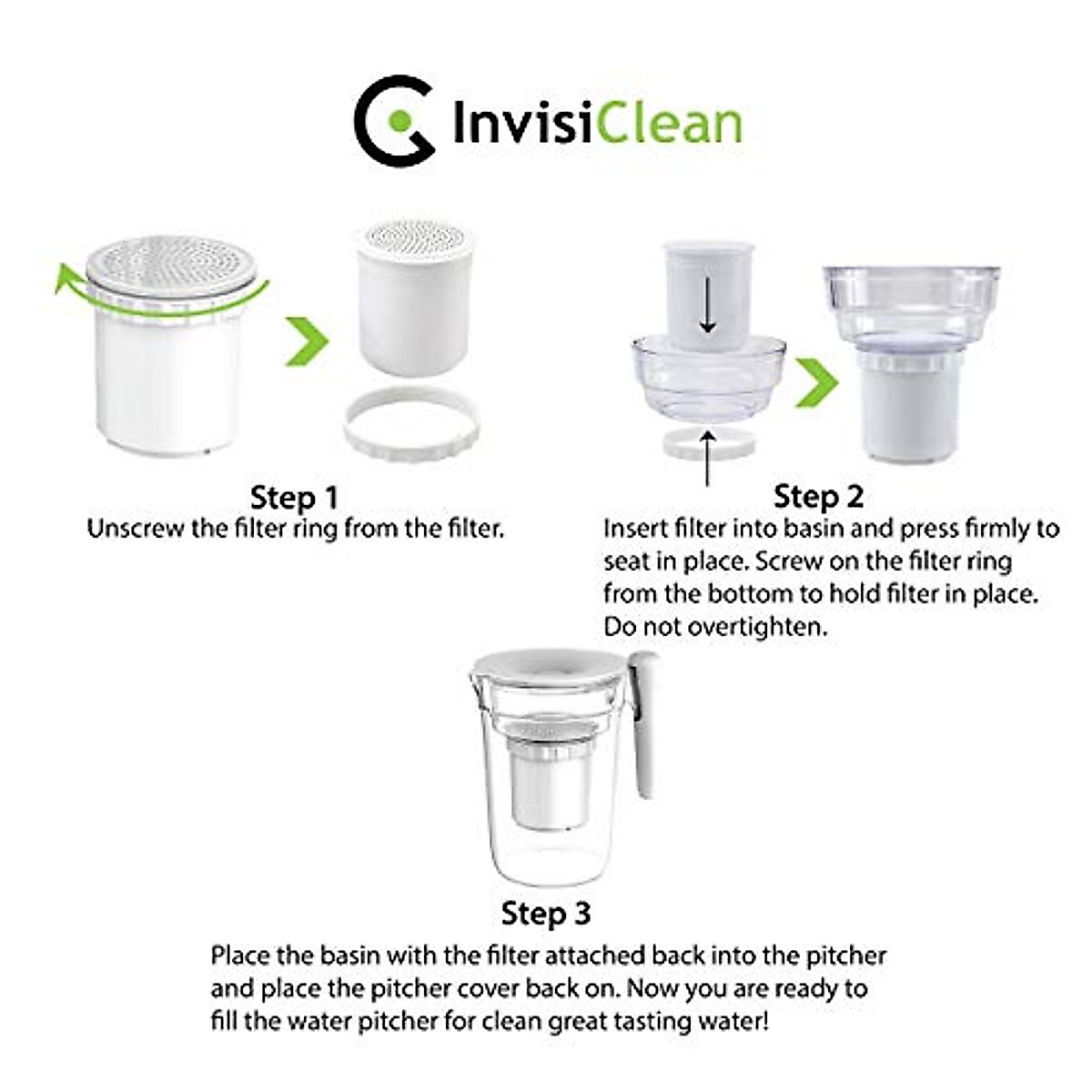 InvisiClean

Step 1
Unscrew the filter ring from the filter.

Step 2
Insert filter into basin and press firmly to seat in place. Screw on the filter ring from the bottom to hold filter in place. Do not overtighten.

Step 3
Place the basin with the filter attached back into the pitcher and place the pitcher cover back on. Now you are ready to fill the water pitcher for clean great tasting water!