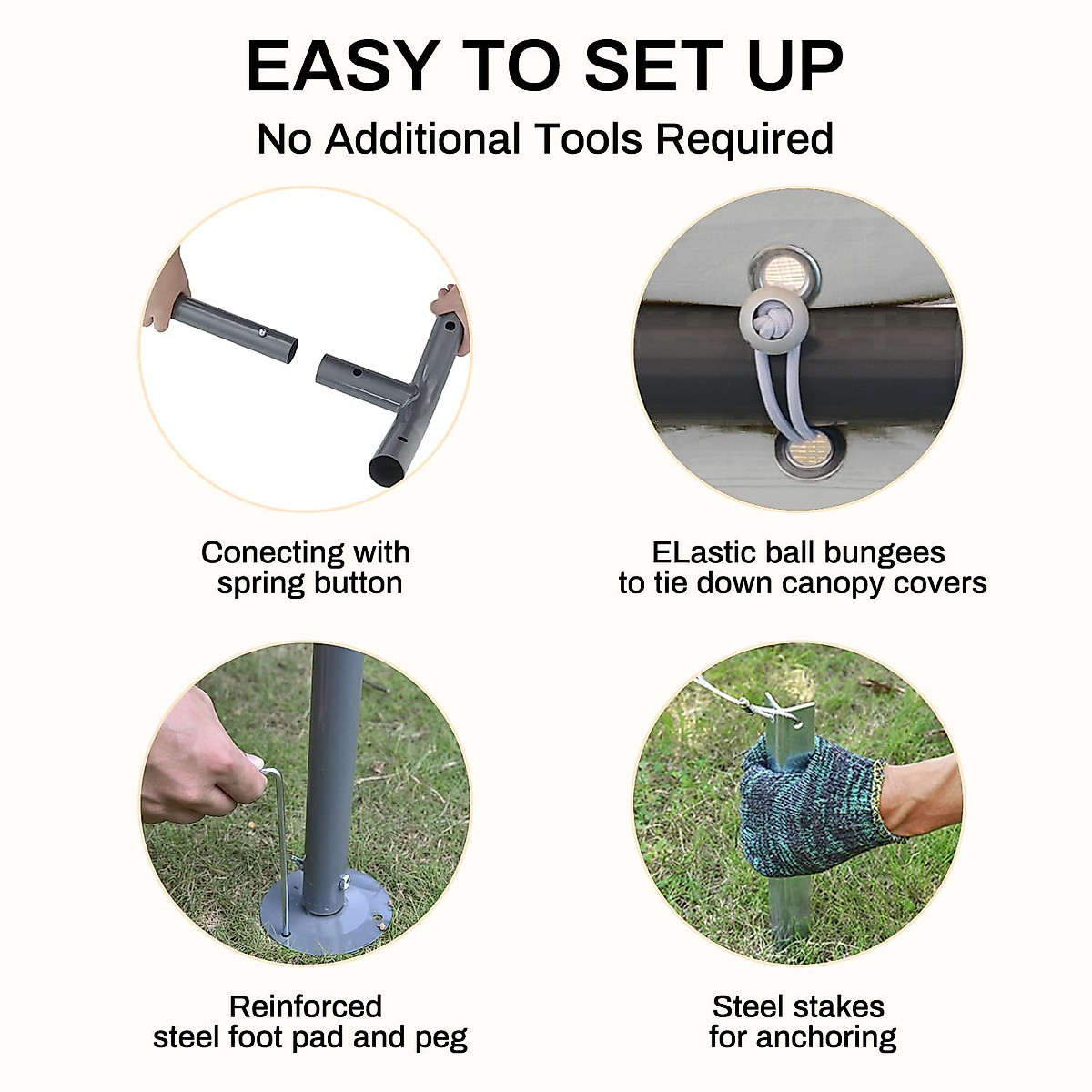 EASY TO SET UP
No Additional Tools Required

Conecting with spring button

ELastic ball bungees to tie down canopy covers

Reinforced steel foot pad and peg

Steel stakes for anchoring