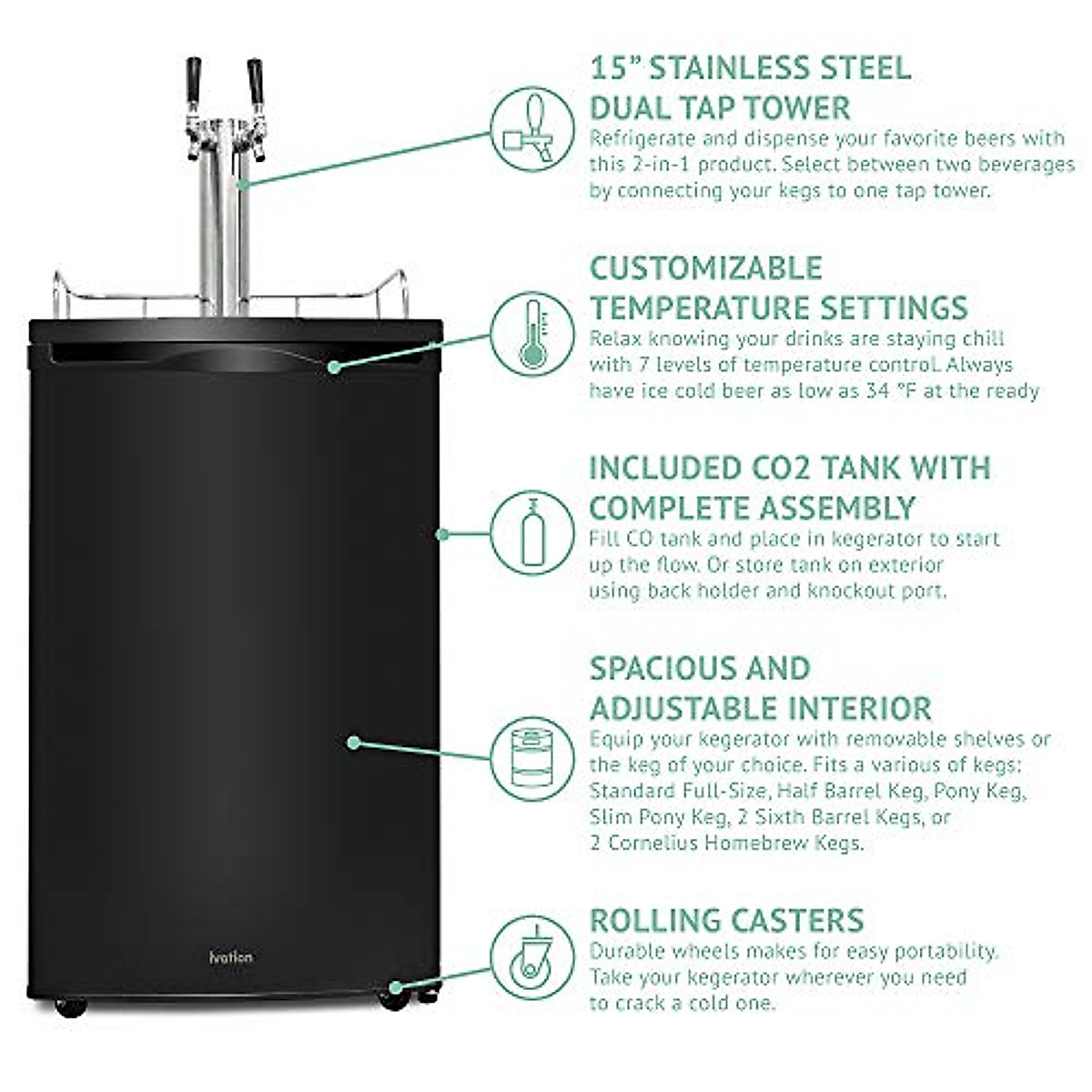 15" STAINLESS STEEL DUAL TAP TOWER
Refrigerate and dispense your favorite beers with this 2-in-1 product. Select between two beverages by connecting your kegs to one tap tower.

CUSTOMIZABLE TEMPERATURE SETTINGS
Relax knowing your drinks are staying chill with 7 levels of temperature control. Always have ice cold beer as low as 34 °F at the ready

INCLUDED CO2 TANK WITH COMPLETE ASSEMBLY
Fill CO tank and place in kegerator to start up the flow. Or store tank on exterior using back holder and knockout port.

SPACIOUS AND ADJUSTABLE INTERIOR
Equip your kegerator with removable shelves or the keg of your choice. Fits a various of kegs: Standard Full-Size, Half Barrel Keg, Pony Keg, Slim Pony Keg, 2 Sixth Barrel Kegs, or 2 Cornelius Homebrew Kegs.

ROLLING CASTERS
Durable wheels makes for easy portability. Take your kegerator wherever you need to crack a cold one.

Ivation