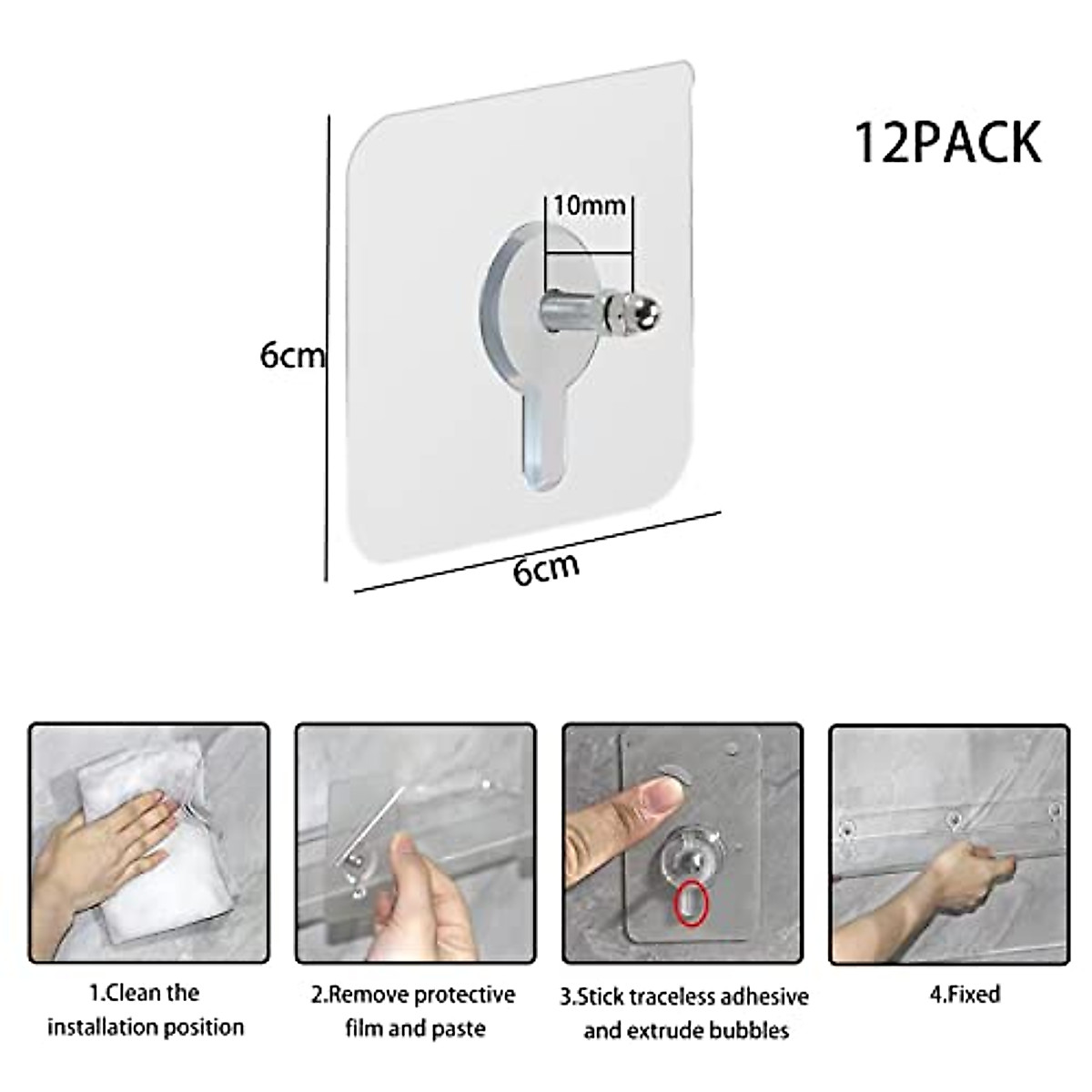 12PACK

10mm

6cm

6cm

1.Clean the installation position

2.Remove protective film and paste

3.Stick traceless adhesive and extrude bubbles

4.Fixed