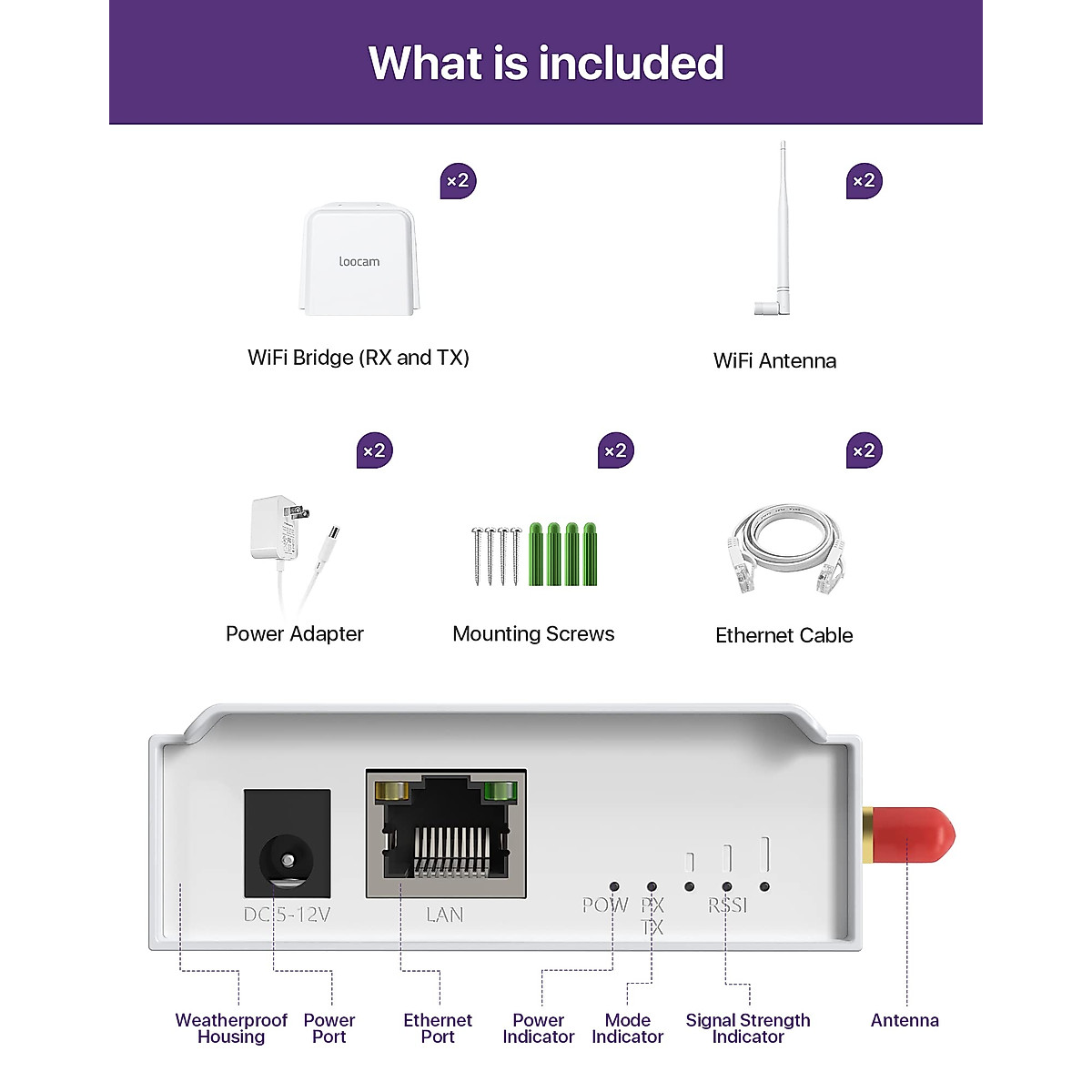 What is included

×2

loocam

WiFi Bridge (RX and TX)

×2

WiFi Antenna

×2

Power Adapter

×2

Mounting Screws

×2

Ethernet Cable

DC 5-12V

LAN

POW

RX
TX

RSSI

Weatherproof Housing

Power Port

Ethernet Port

Power Indicator

Mode Indicator

Signal Strength Indicator

Antenna