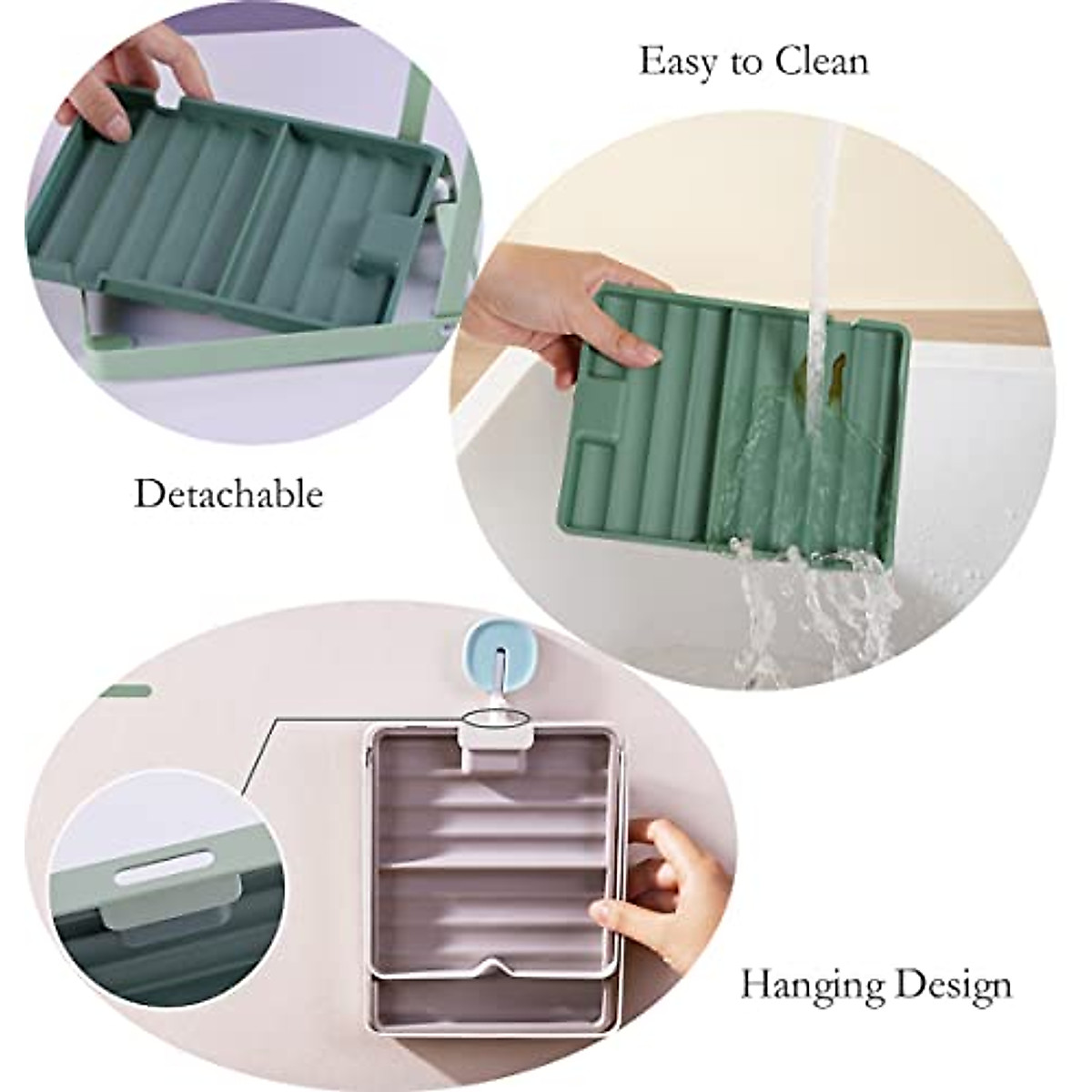 Easy to Clean

Detachable

Hanging Design