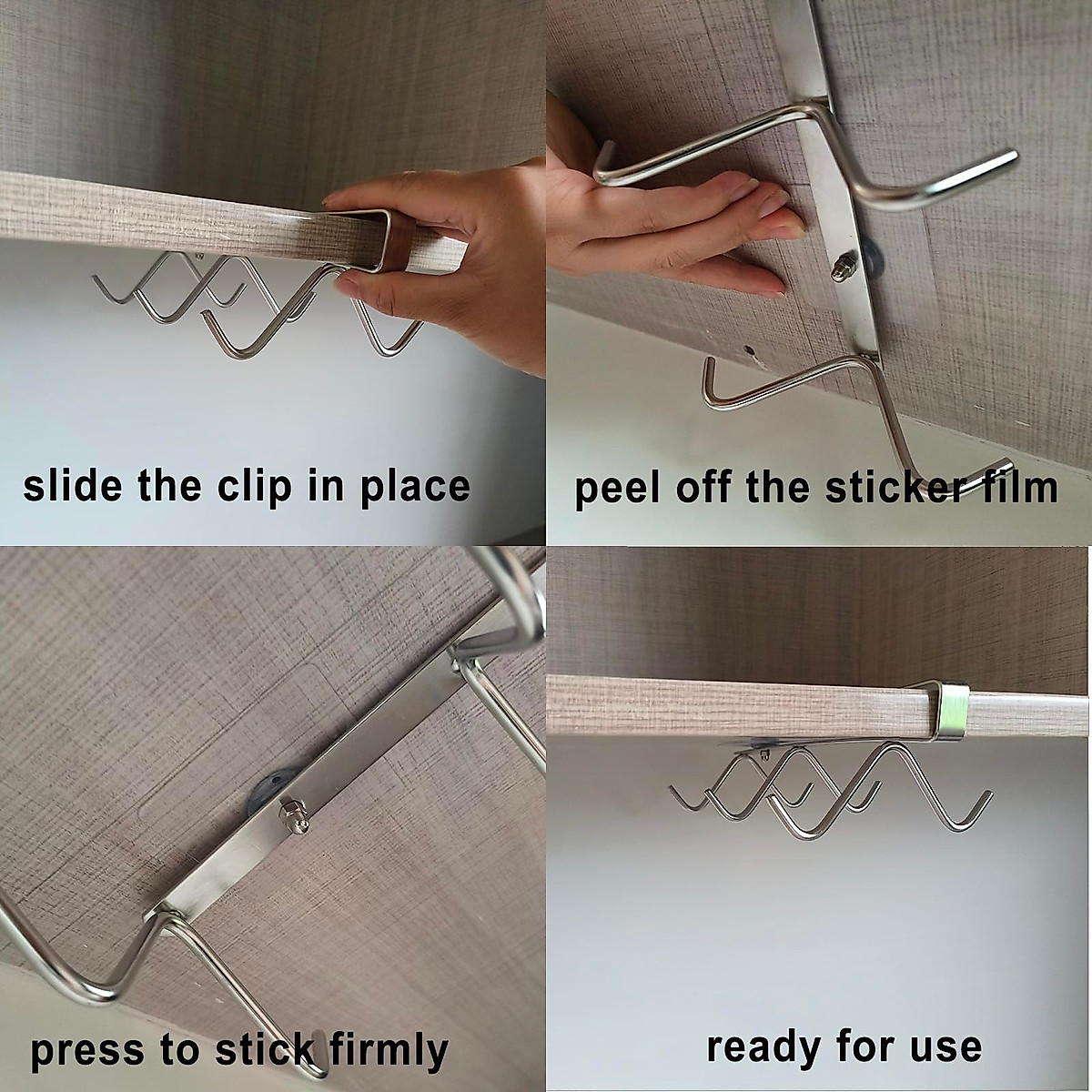 slide the clip in place

peel off the sticker film

press to stick firmly

ready for use