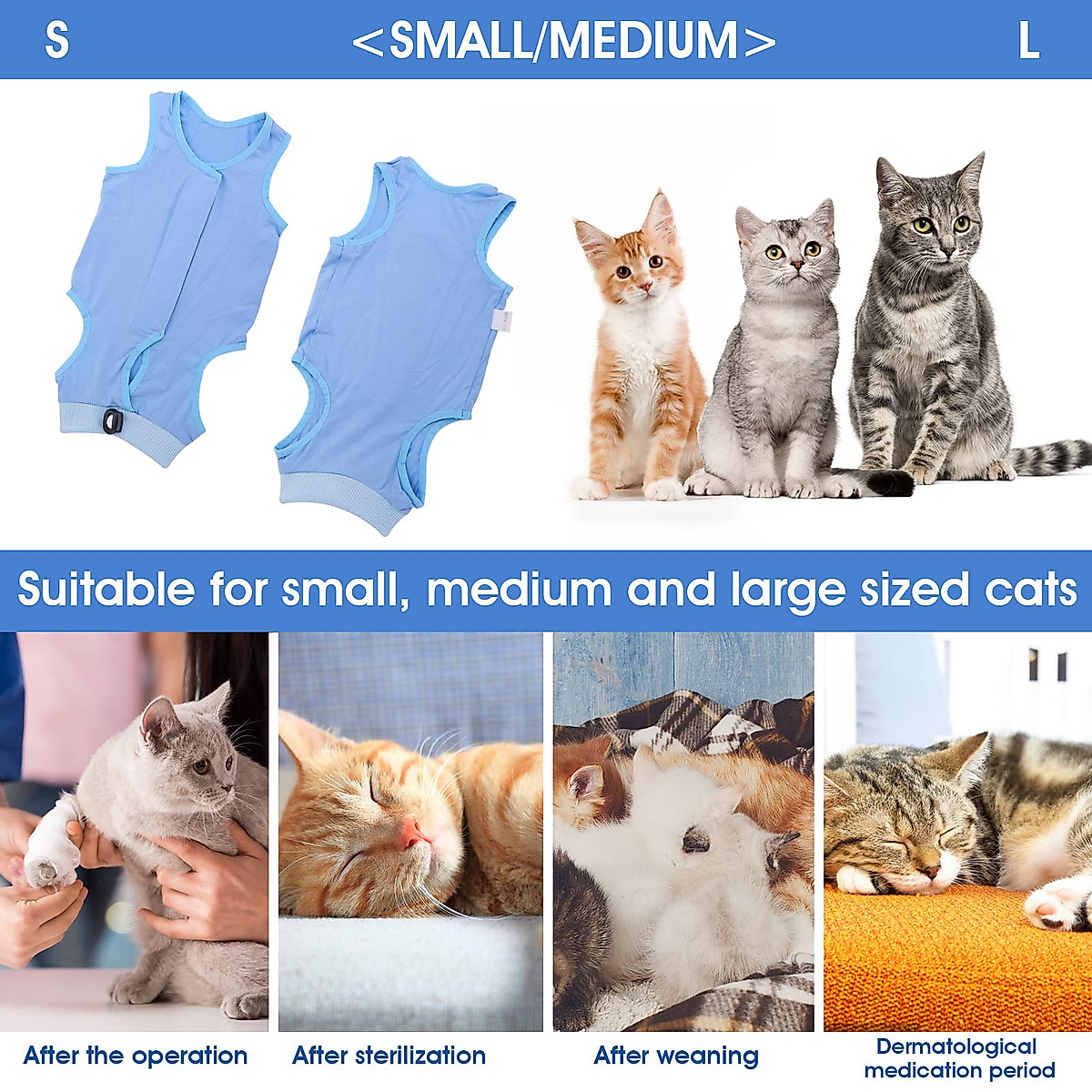 S <SMALL/MEDIUM> L

Suitable for small, medium and large sized cats

After the operation

After sterilization

After weaning

Dermatological medication period