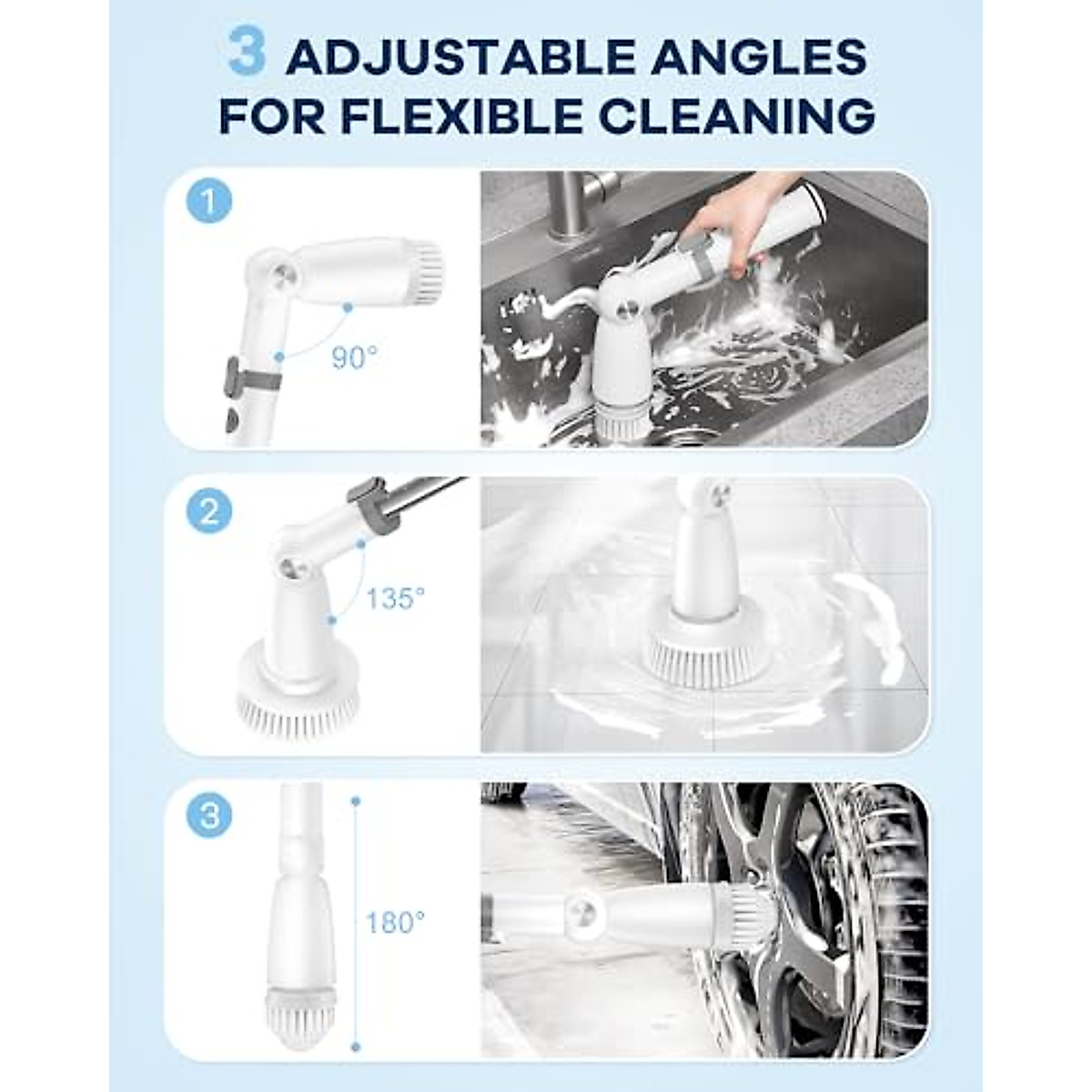 3 ADJUSTABLE ANGLES FOR FLEXIBLE CLEANING

1

90°

2

135°

3

180°