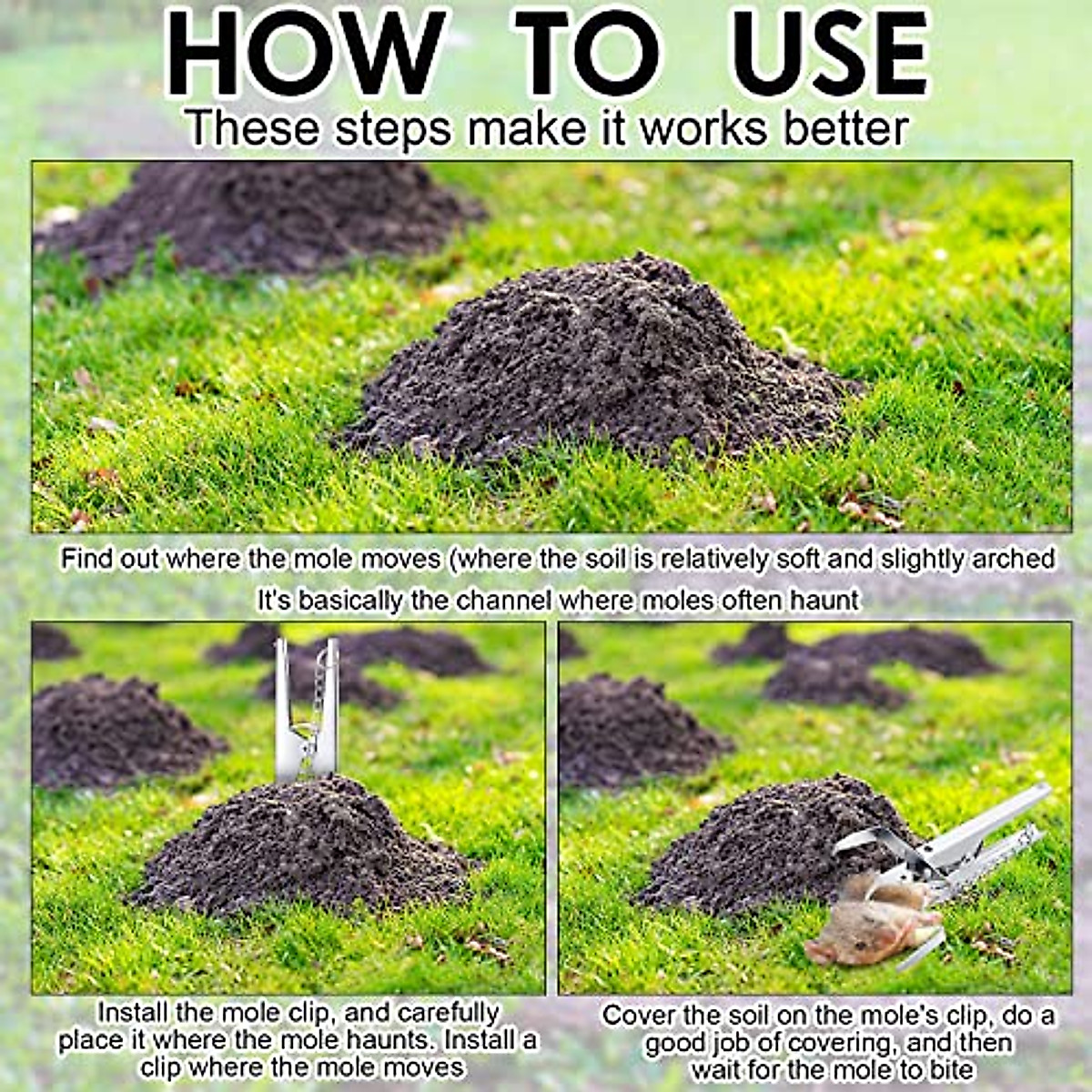 HOW TO USE
These steps make it works better

Find out where the mole moves (where the soil is relatively soft and slightly arched
It's basically the channel where moles often haunt

Install the mole clip, and carefully place it where the mole haunts. Install a clip where the mole moves

Cover the soil on the mole's clip, do a good job of covering, and then wait for the mole to bite