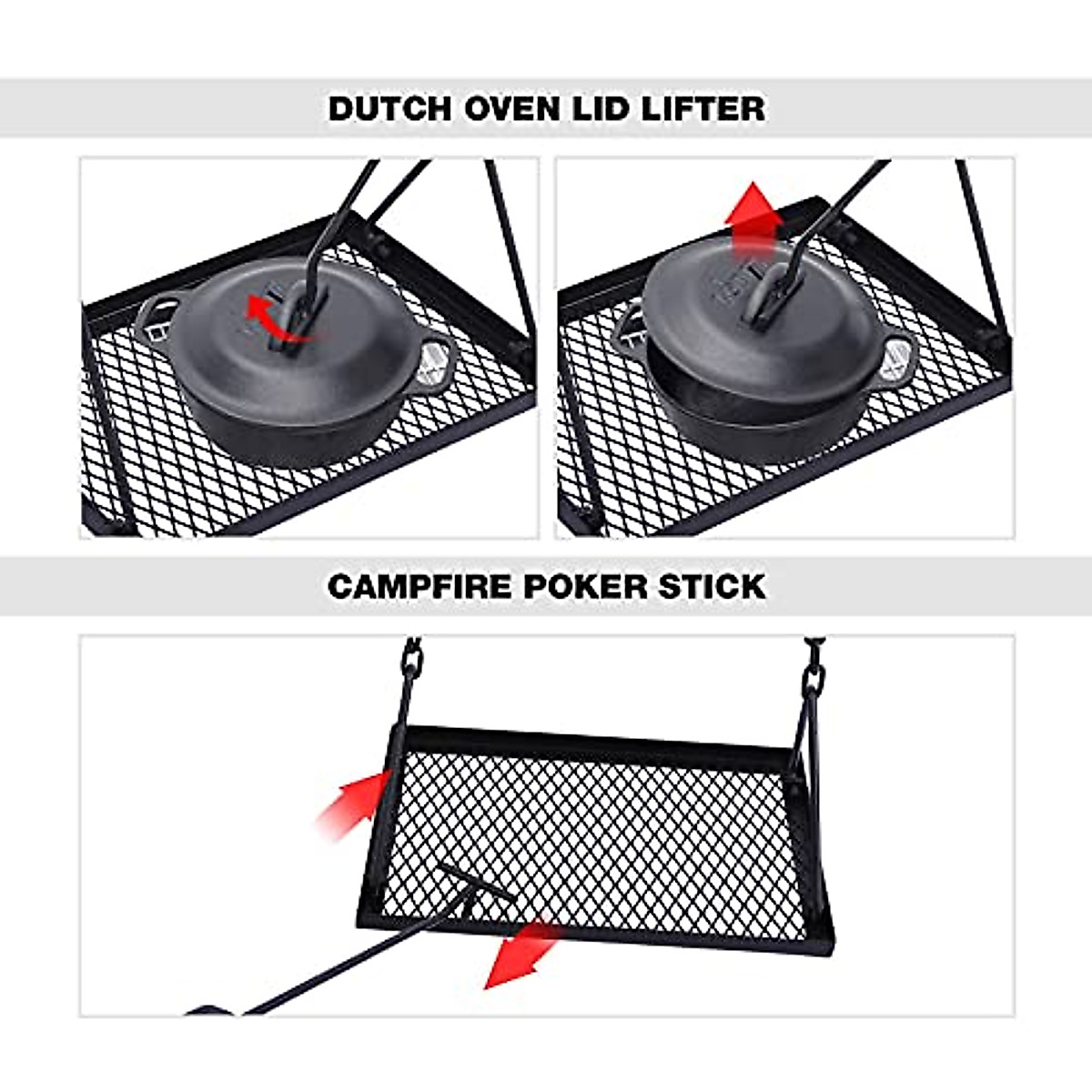 DUTCH OVEN LID LIFTER

CAMPFIRE POKER STICK