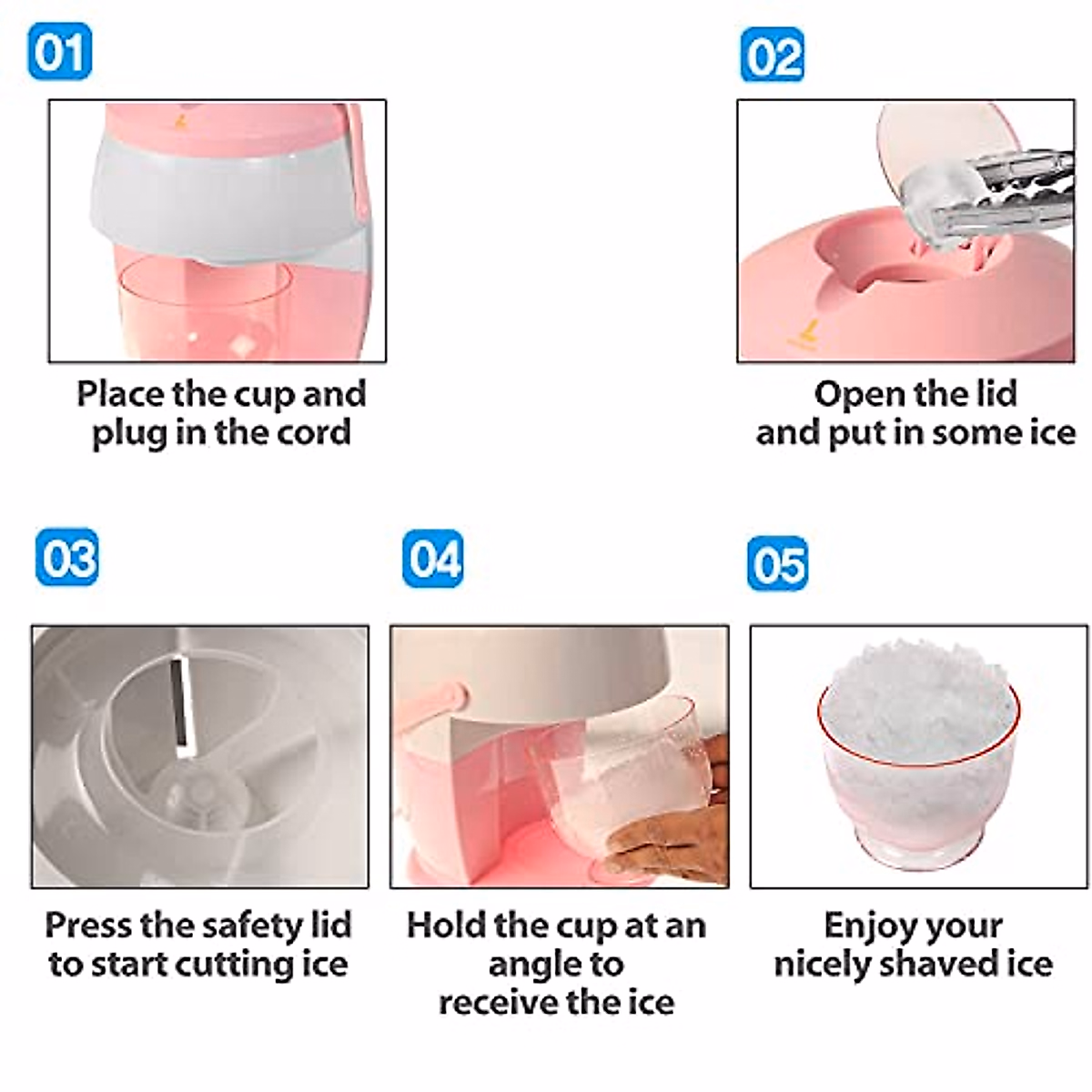 01

Place the cup and plug in the cord

02

Open the lid and put in some ice

03

Press the safety lid to start cutting ice

04

Hold the cup at an angle to receive the ice

05

Enjoy your nicely shaved ice