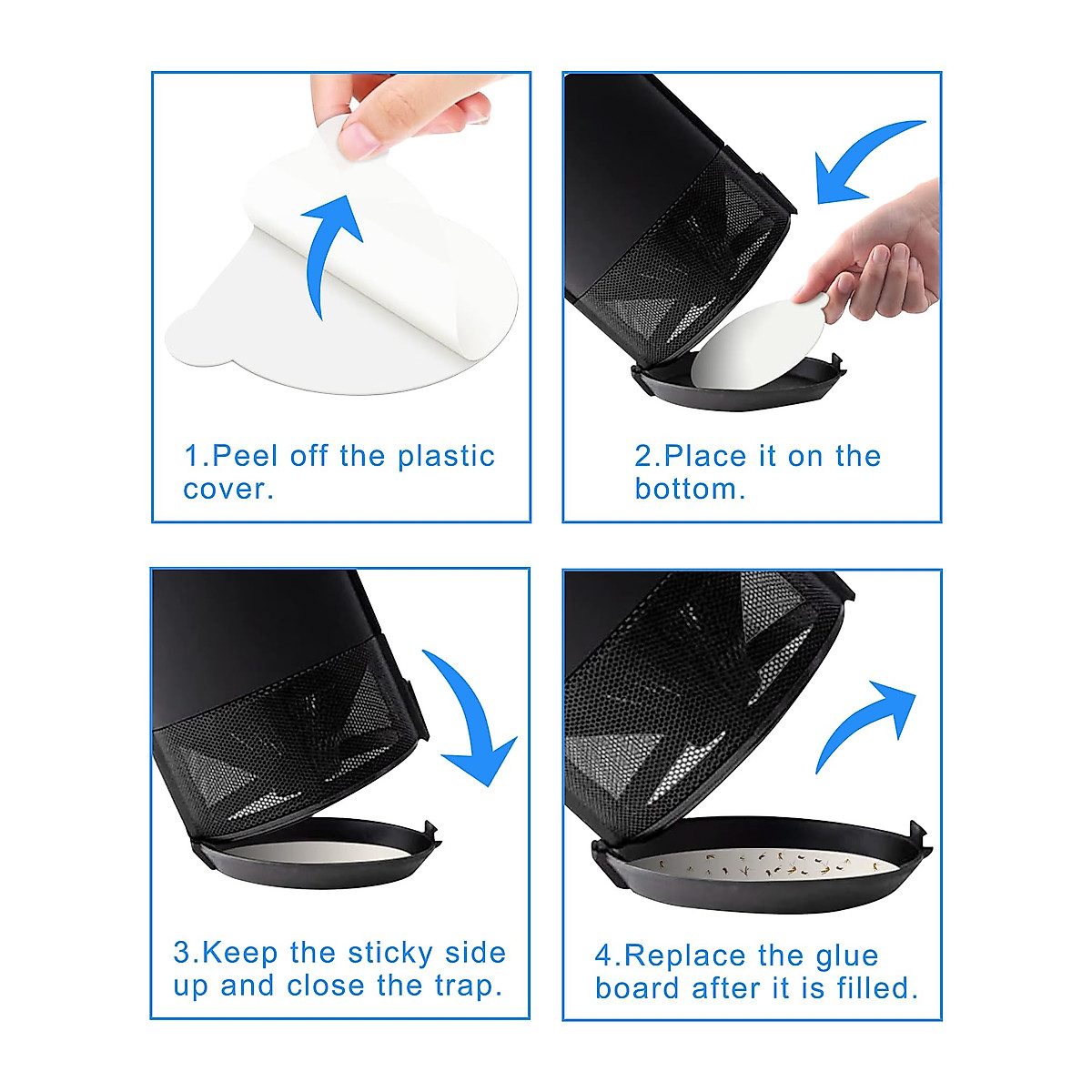 1.Peel off the plastic cover.

2.Place it on the bottom.

3.Keep the sticky side up and close the trap.

4.Replace the glue board after it is filled.