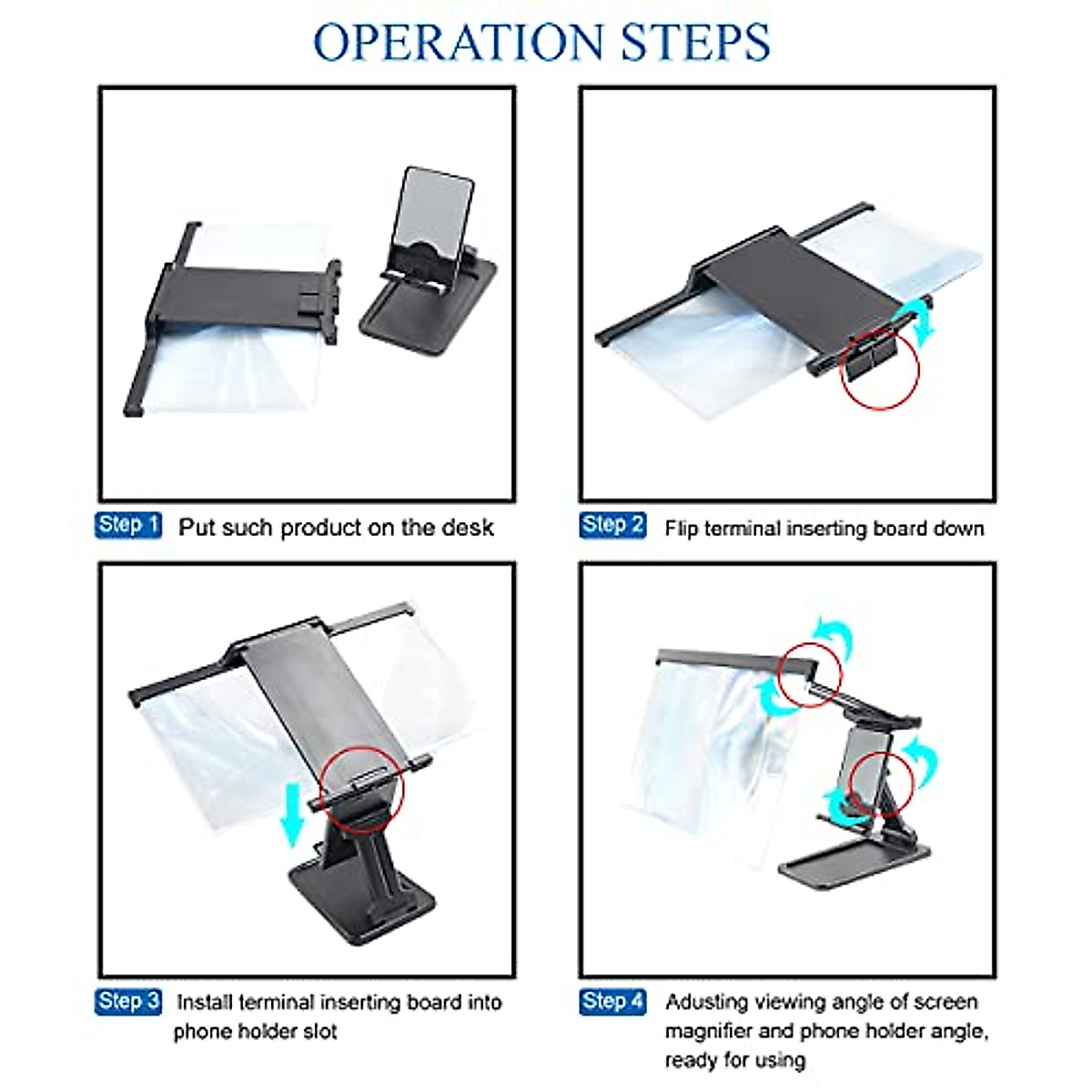 OPERATION STEPS

Step 1 Put such product on the desk

Step 2 Flip terminal inserting board down

Step 3 Install terminal inserting board into phone holder slot

Step 4 Adusting viewing angle of screen magnifier and phone holder angle, ready for using