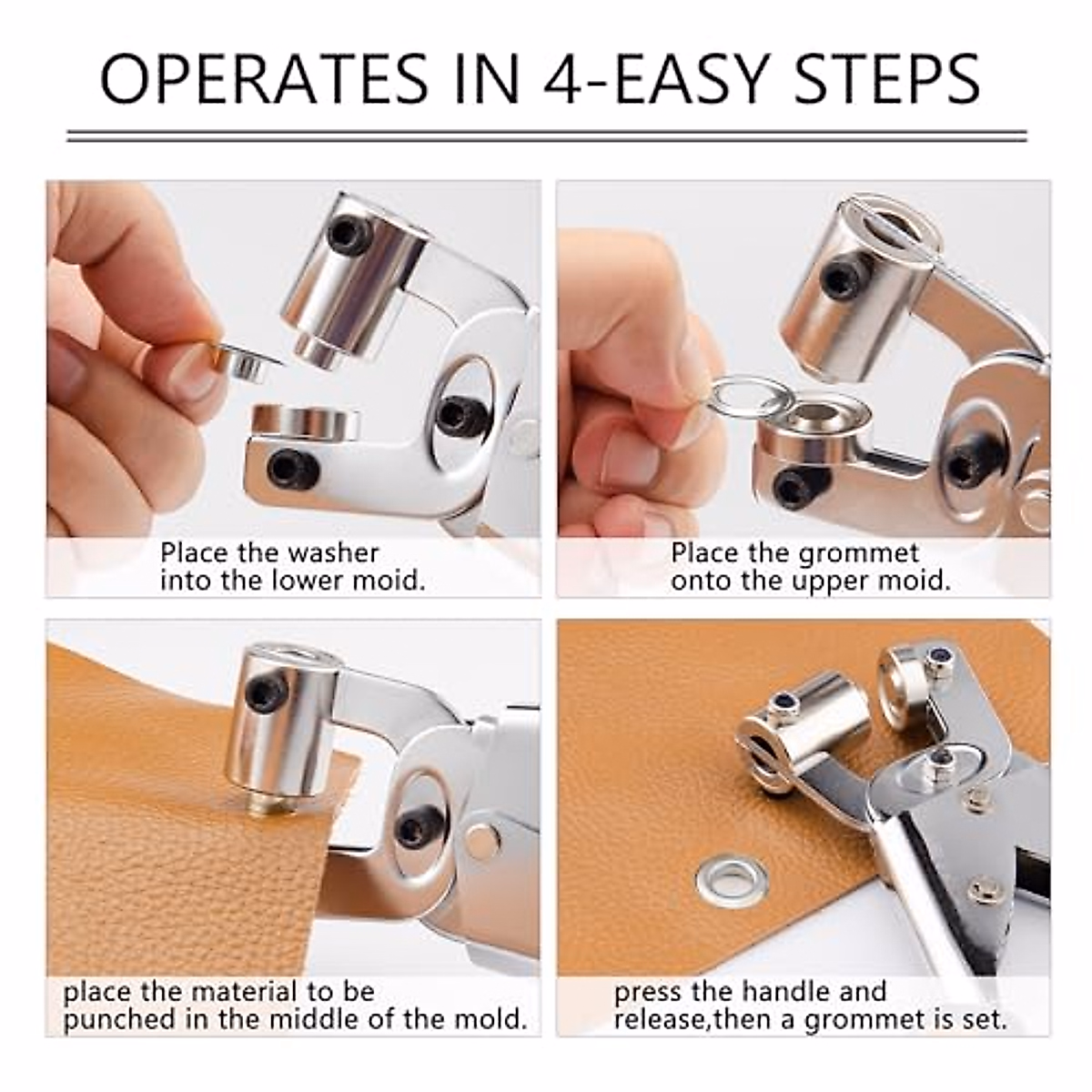 OPERATES IN 4-EASY STEPS

Place the washer into the lower moid.

Place the grommet onto the upper moid.

place the material to be punched in the middle of the mold.

press the handle and release,then a grommet is set.