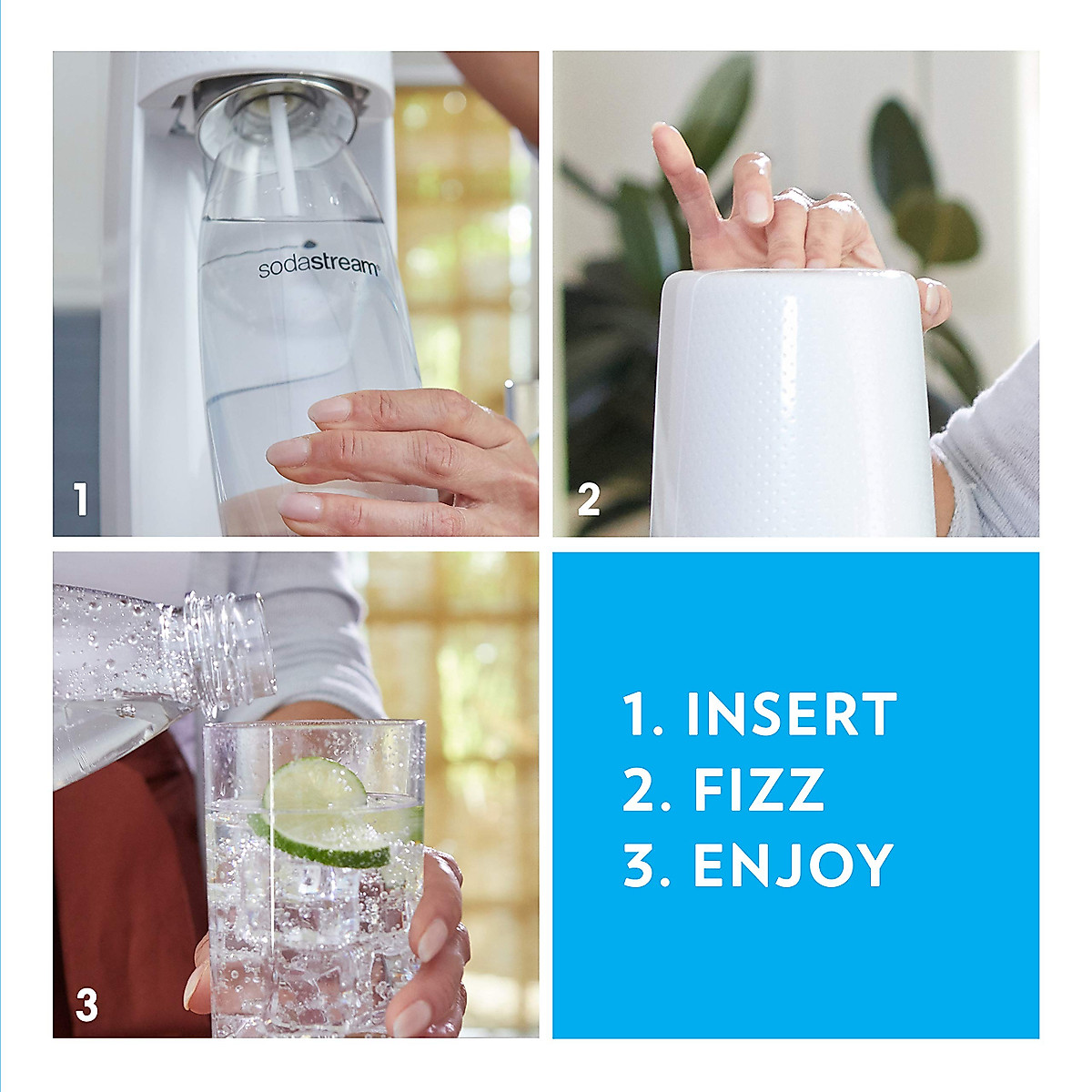 sodastream

1

2

3

1. INSERT
2. FIZZ
3. ENJOY