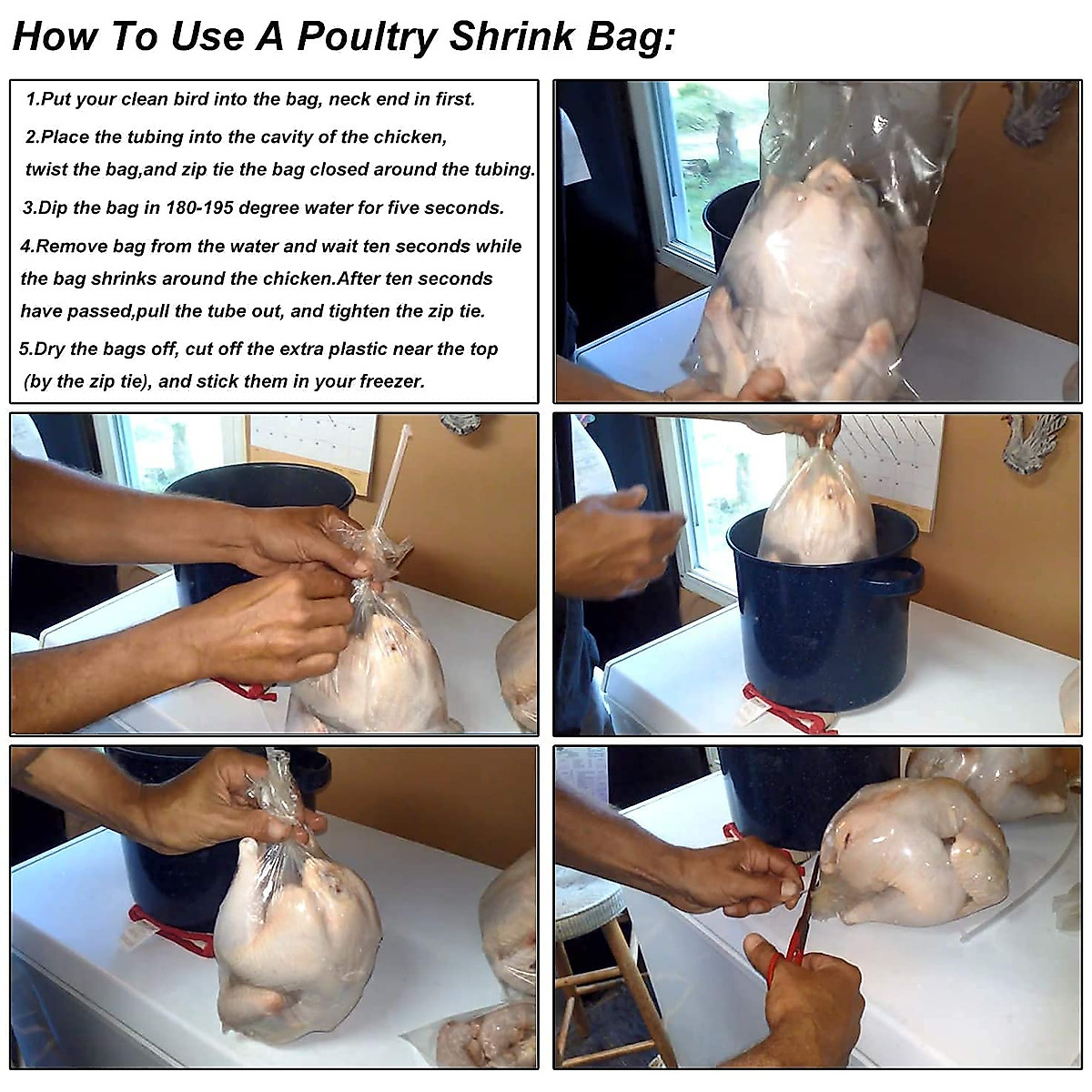 How To Use A Poultry Shrink Bag:

1.Put your clean bird into the bag, neck end in first.

2.Place the tubing into the cavity of the chicken, twist the bag,and zip tie the bag closed around the tubing.

3.Dip the bag in 180-195 degree water for five seconds.

4.Remove bag from the water and wait ten seconds while the bag shrinks around the chicken.After ten seconds have passed,pull the tube out, and tighten the zip tie.

5.Dry the bags off, cut off the extra plastic near the top (by the zip tie), and stick them in your freezer.