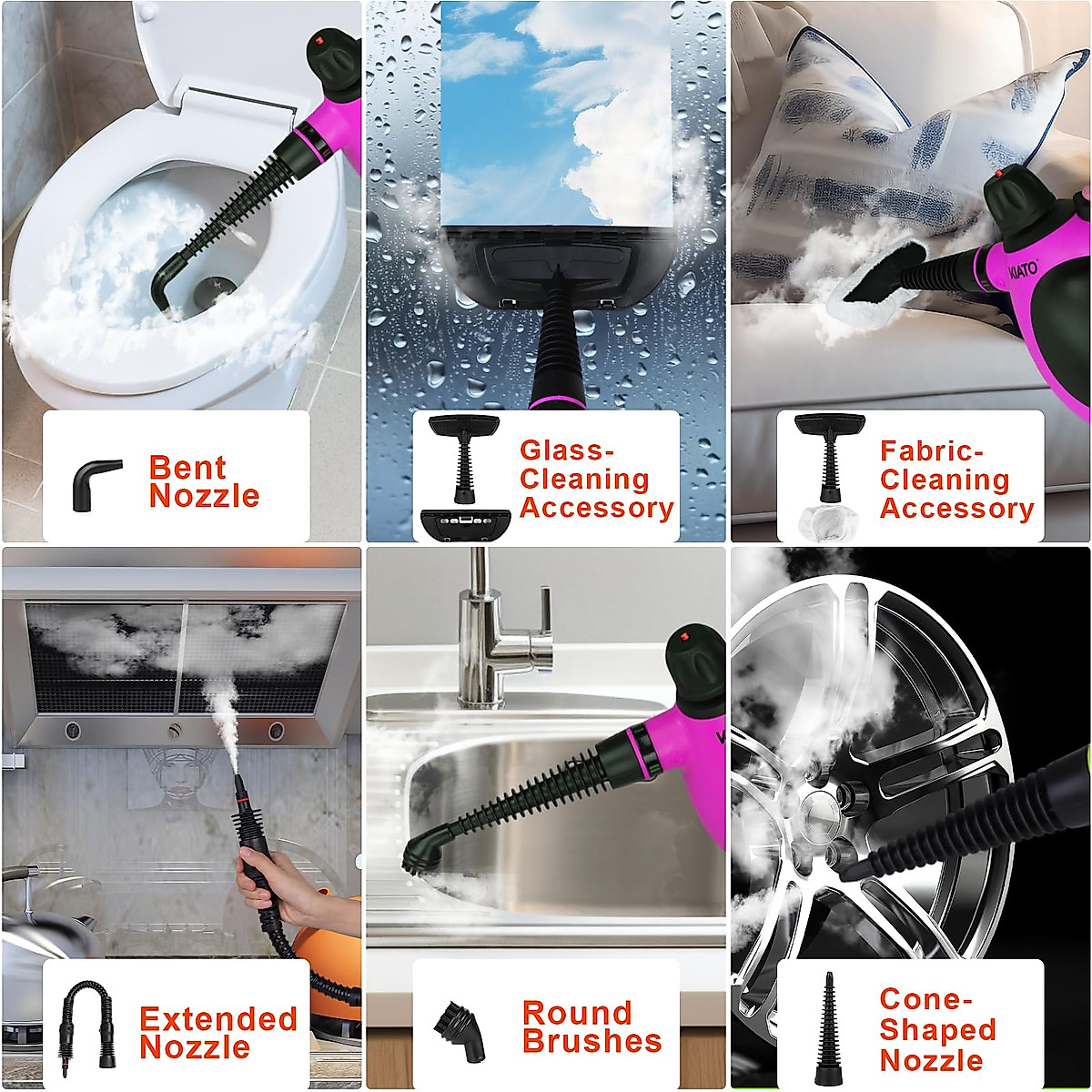 Bent Nozzle

Glass-Cleaning Accessory

KIATO

Fabric-Cleaning Accessory

Extended Nozzle

Round Brushes

Cone-Shaped Nozzle