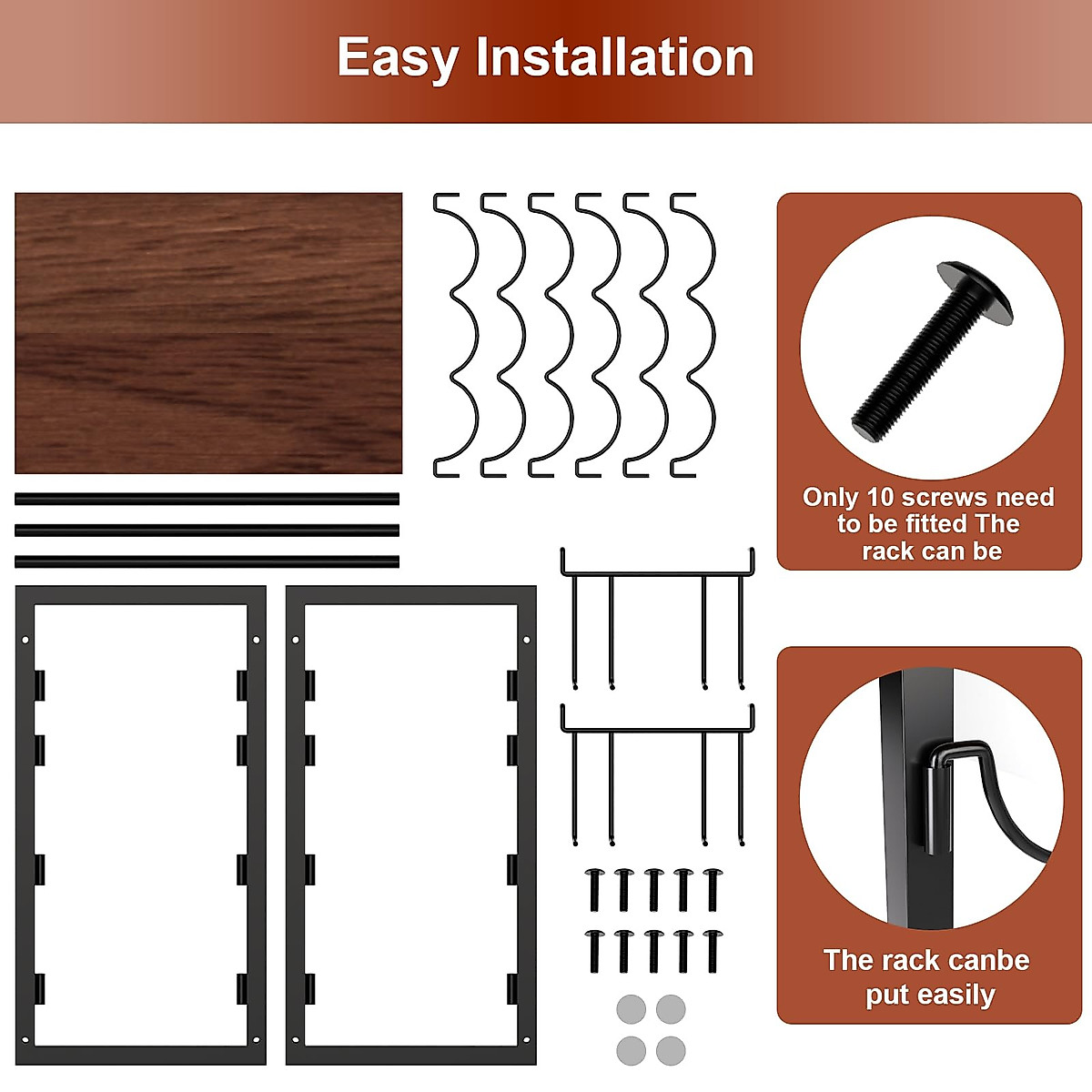 Easy Installation

Only 10 screws need to be fitted The rack can be

The rack canbe put easily