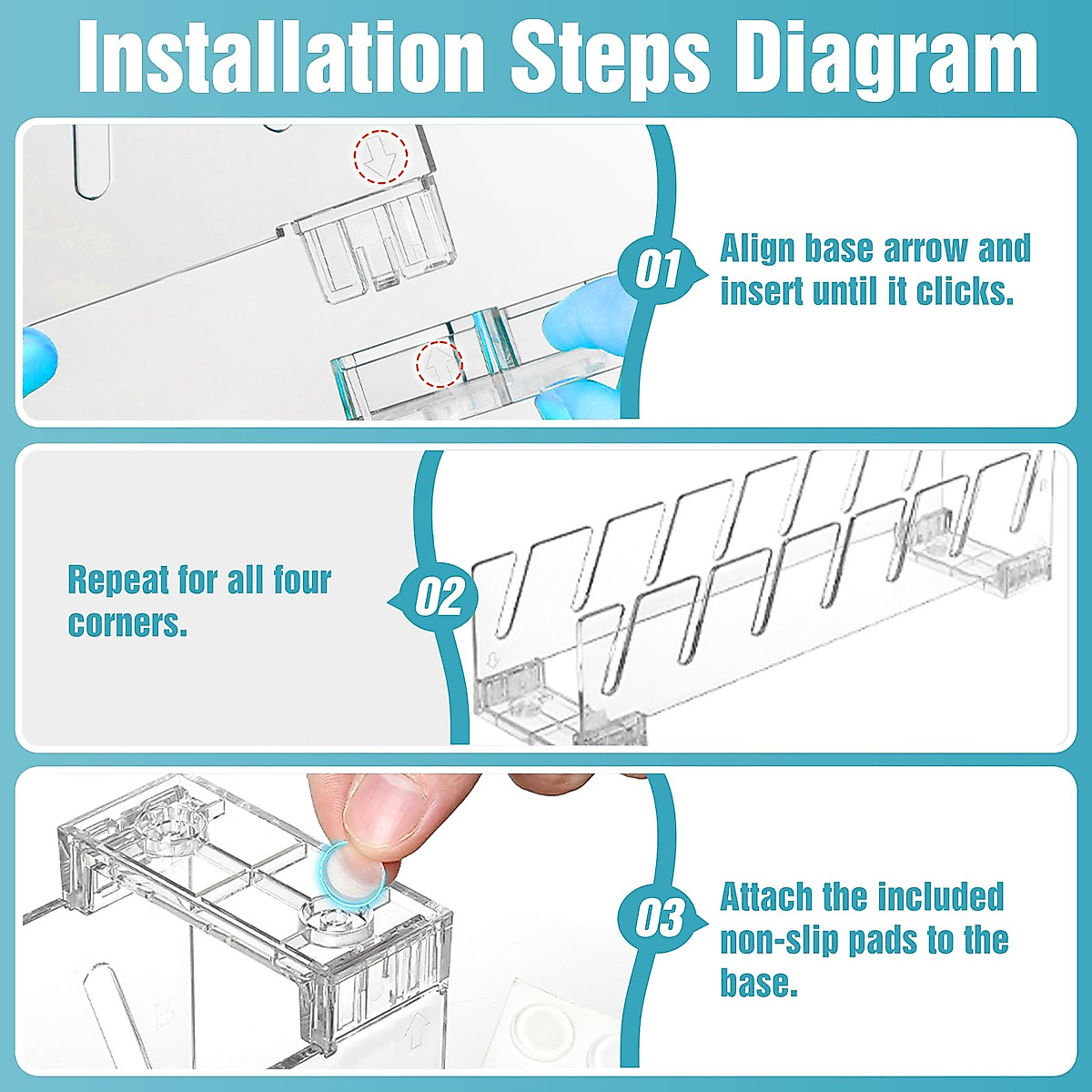 Installation Steps Diagram

01

Align base arrow and insert until it clicks.

Repeat for all four corners.

02

03

Attach the included non-slip pads to the base.