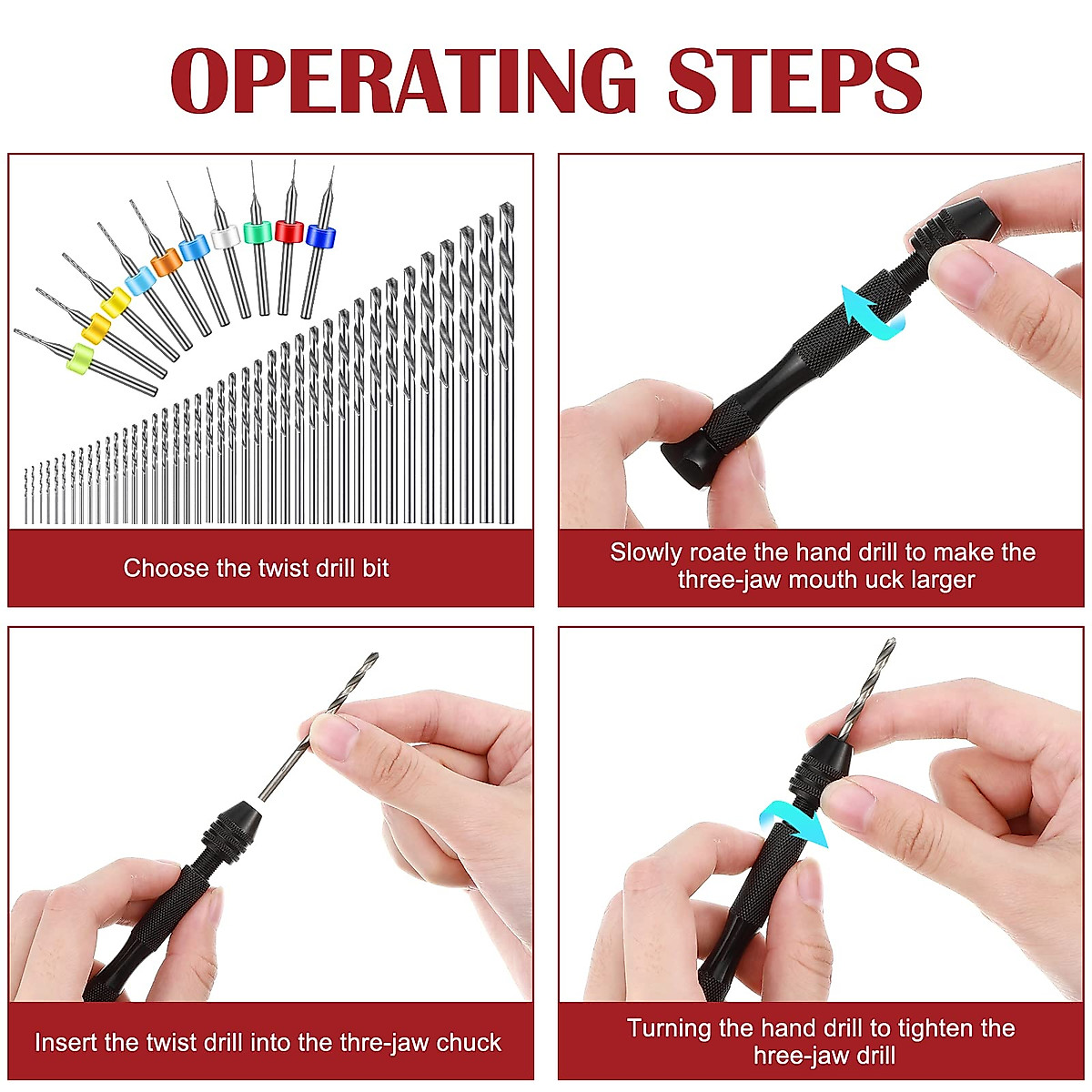 OPERATING STEPS

Choose the twist drill bit

Slowly roate the hand drill to make the three-jaw mouth uck larger

Insert the twist drill into the thre-jaw chuck

Turning the hand drill to tighten the hree-jaw drill