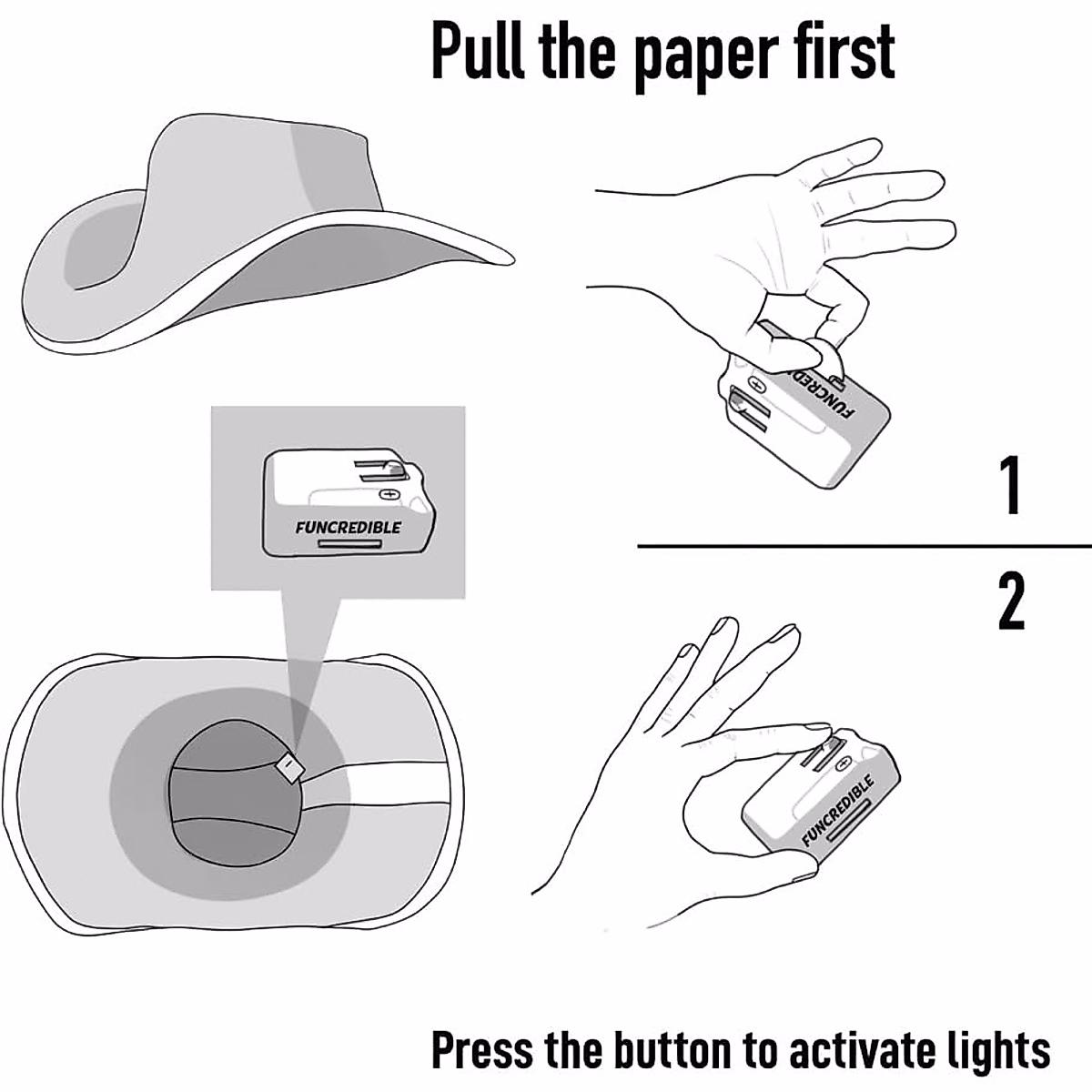 Pull the paper first

FUNCREDIBLE

FUNCREDIBLE

1

2

FUNCREDIBLE

Press the button to activate lights