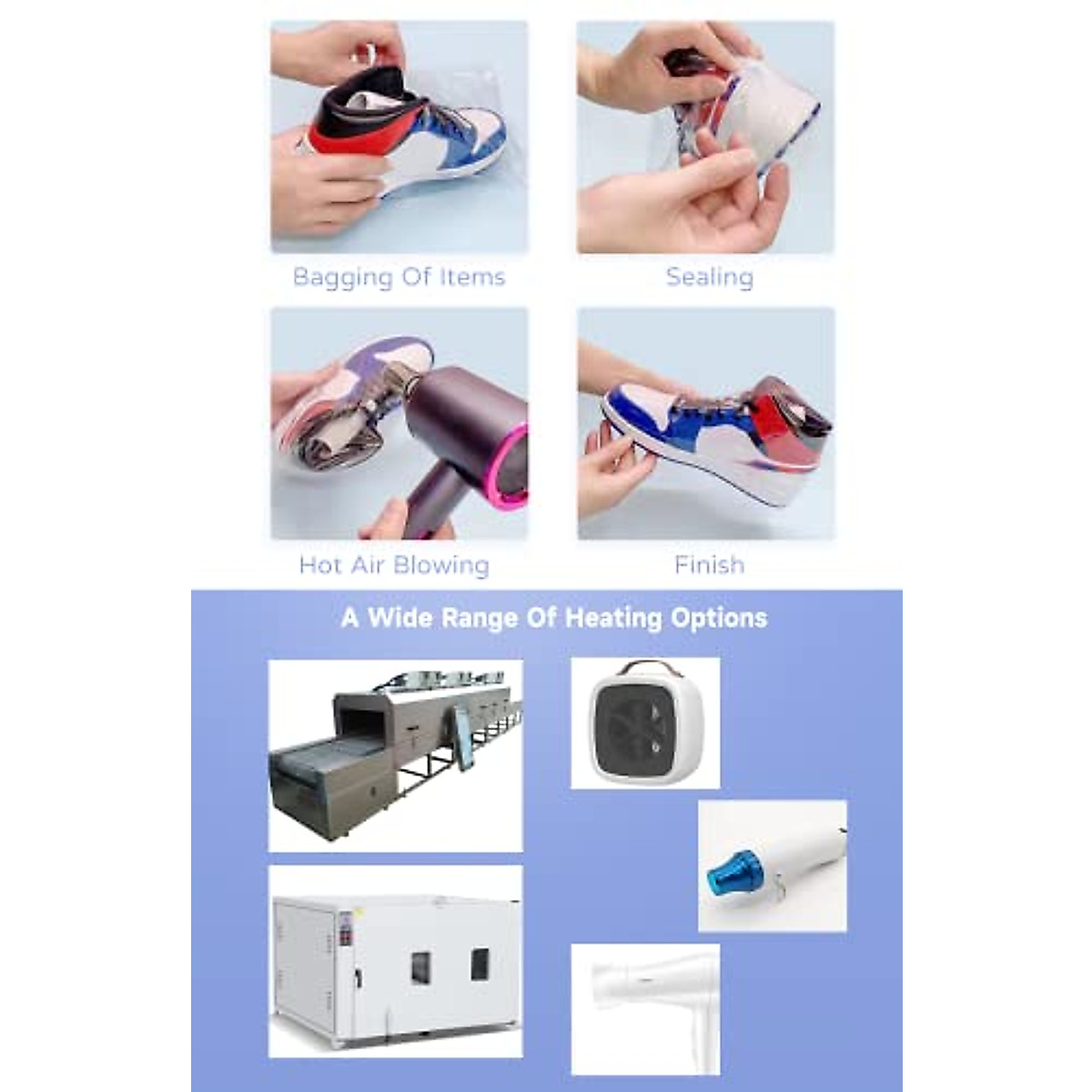 Bagging Of Items

Sealing

Hot Air Blowing

Finish

A Wide Range Of Heating Options