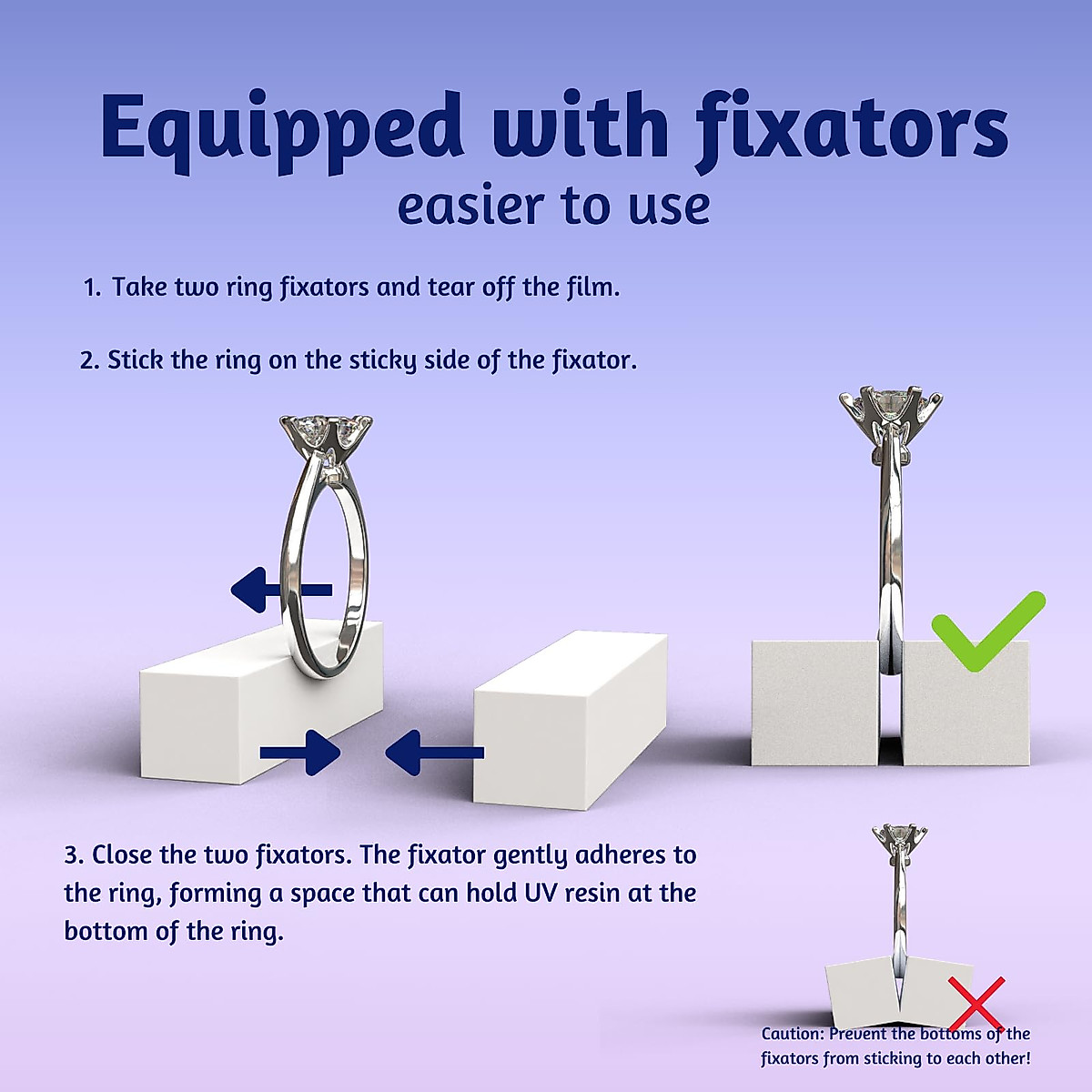 Equipped with fixators
easier to use

1. Take two ring fixators and tear off the film.

2. Stick the ring on the sticky side of the fixator.

3. Close the two fixators. The fixator gently adheres to the ring, forming a space that can hold UV resin at the bottom of the ring.

Caution: Prevent the bottoms of the fixators from sticking to each other!