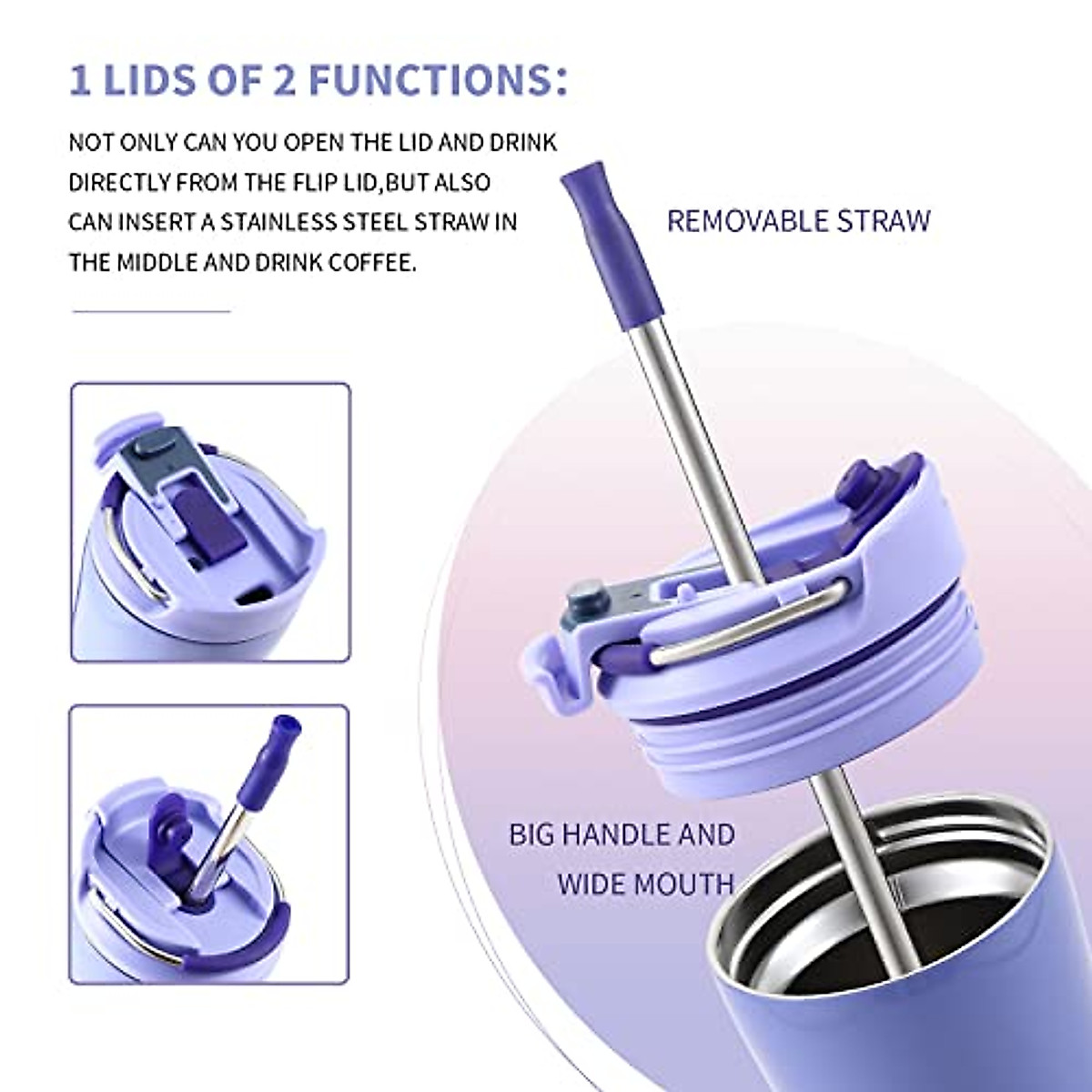 1 LIDS OF 2 FUNCTIONS:

NOT ONLY CAN YOU OPEN THE LID AND DRINK DIRECTLY FROM THE FLIP LID,BUT ALSO CAN INSERT A STAINLESS STEEL STRAW IN THE MIDDLE AND DRINK COFFEE.

REMOVABLE STRAW

BIG HANDLE AND WIDE MOUTH