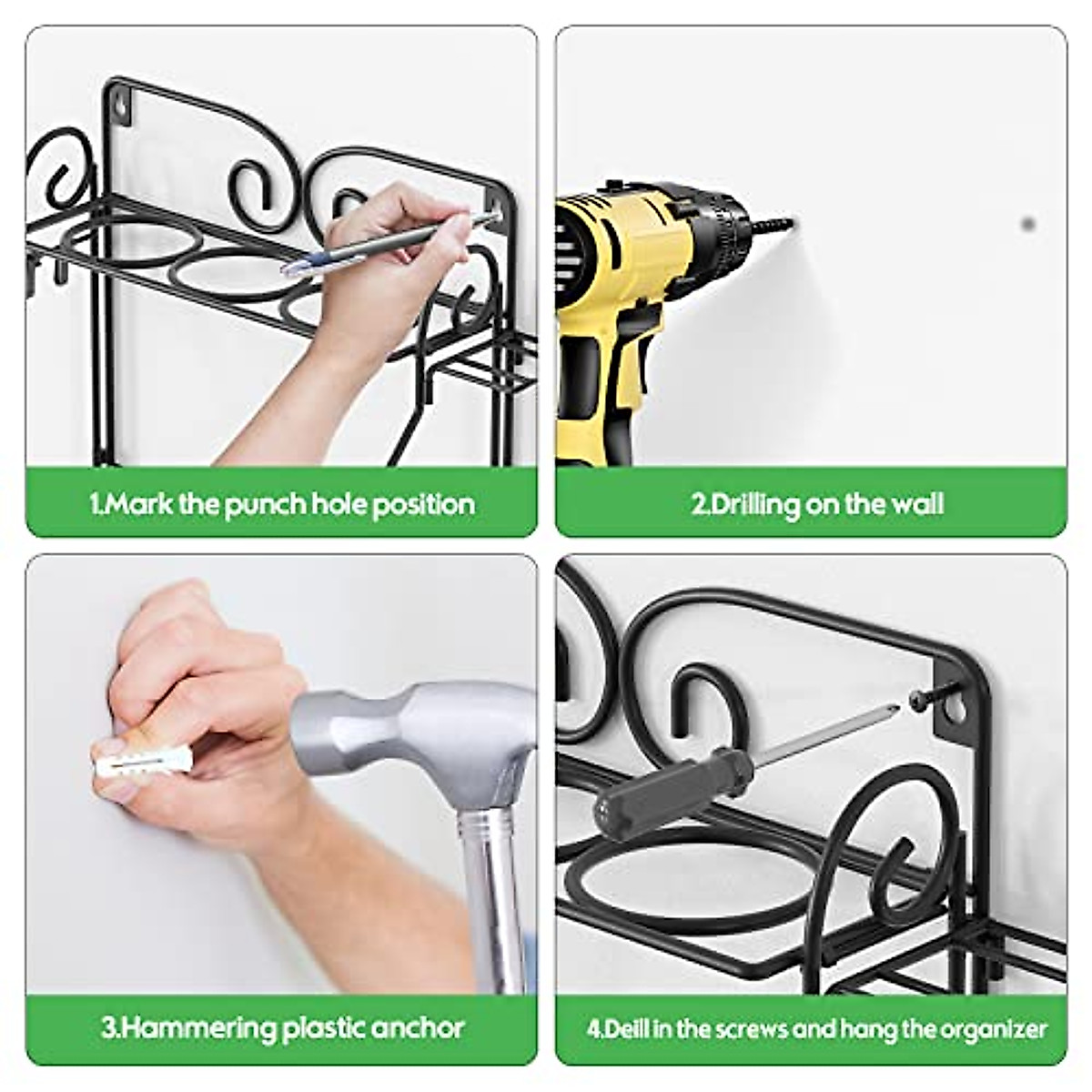 1.Mark the punch hole position

2.Drilling on the wall

3.Hammering plastic anchor

4.Deill in the screws and hang the organizer