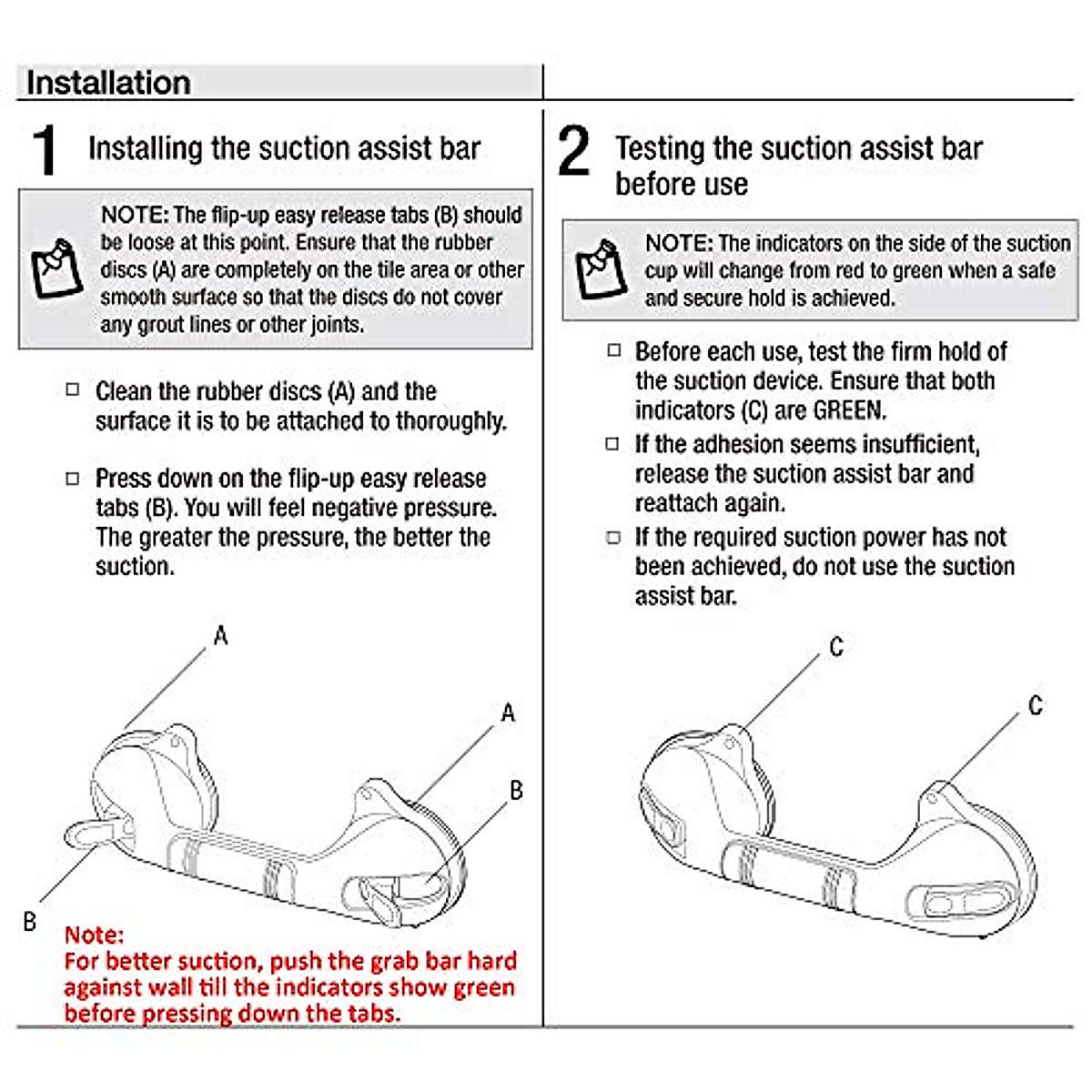 Installation

1 Installing the suction assist bar

NOTE: The flip-up easy release tabs (B) should be loose at this point. Ensure that the rubber discs (A) are completely on the tile area or other smooth surface so that the discs do not cover any grout lines or other joints.

□ Clean the rubber discs (A) and the surface it is to be attached to thoroughly.

□ Press down on the flip-up easy release tabs (B). You will feel negative pressure. The greater the pressure, the better the suction.

A
A
B
B

Note:
For better suction, push the grab bar hard against wall till the indicators show green before pressing down the tabs.

2 Testing the suction assist bar before use

NOTE: The indicators on the side of the suction cup will change from red to green when a safe and secure hold is achieved.

□ Before each use, test the firm hold of the suction device. Ensure that both indicators (C) are GREEN.

□ If the adhesion seems insufficient, release the suction assist bar and reattach again.

□ If the required suction power has not been achieved, do not use the suction assist bar.

C
C