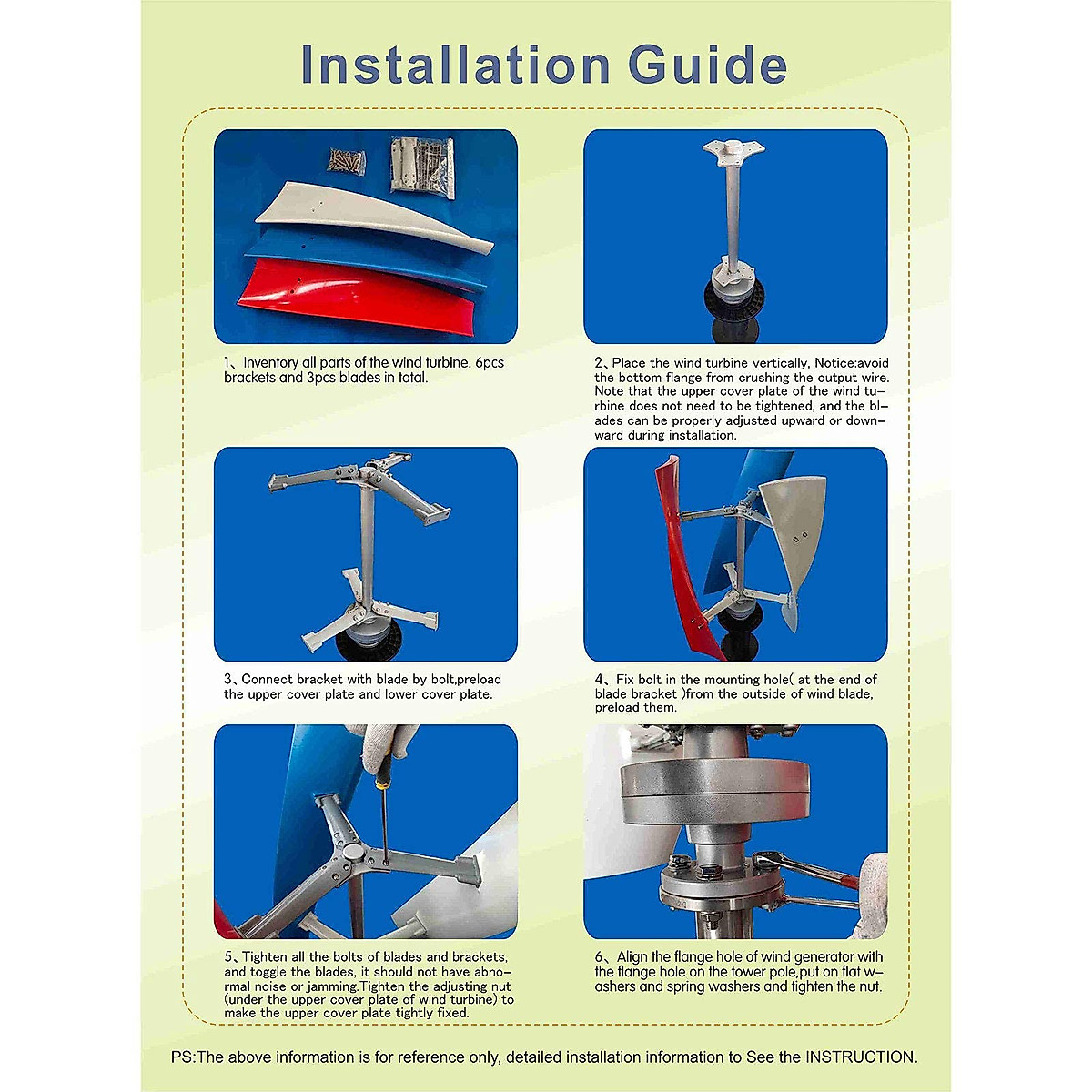 Installation Guide

1、Inventory all parts of the wind turbine. 6pcs brackets and 3pcs blades in total.

2、Place the wind turbine vertically, Notice:avoid the bottom flange from crushing the output wire. Note that the upper cover plate of the wind turbine does not need to be tightened, and the blades can be properly adjusted upward or downward during installation.

3、Connect bracket with blade by bolt,preload the upper cover plate and lower cover plate.

4、Fix bolt in the mounting hole( at the end of blade bracket )from the outside of wind blade, preload them.

5、Tighten all the bolts of blades and brackets, and toggle the blades, it should not have abnormal noise or jamming.Tighten the adjusting nut (under the upper cover plate of wind turbine) to make the upper cover plate tightly fixed.

6、Align the flange hole of wind generator with the flange hole on the tower pole,put on flat washers and spring washers and tighten the nut.

PS:The above information is for reference only, detailed installation information to See the INSTRUCTION.