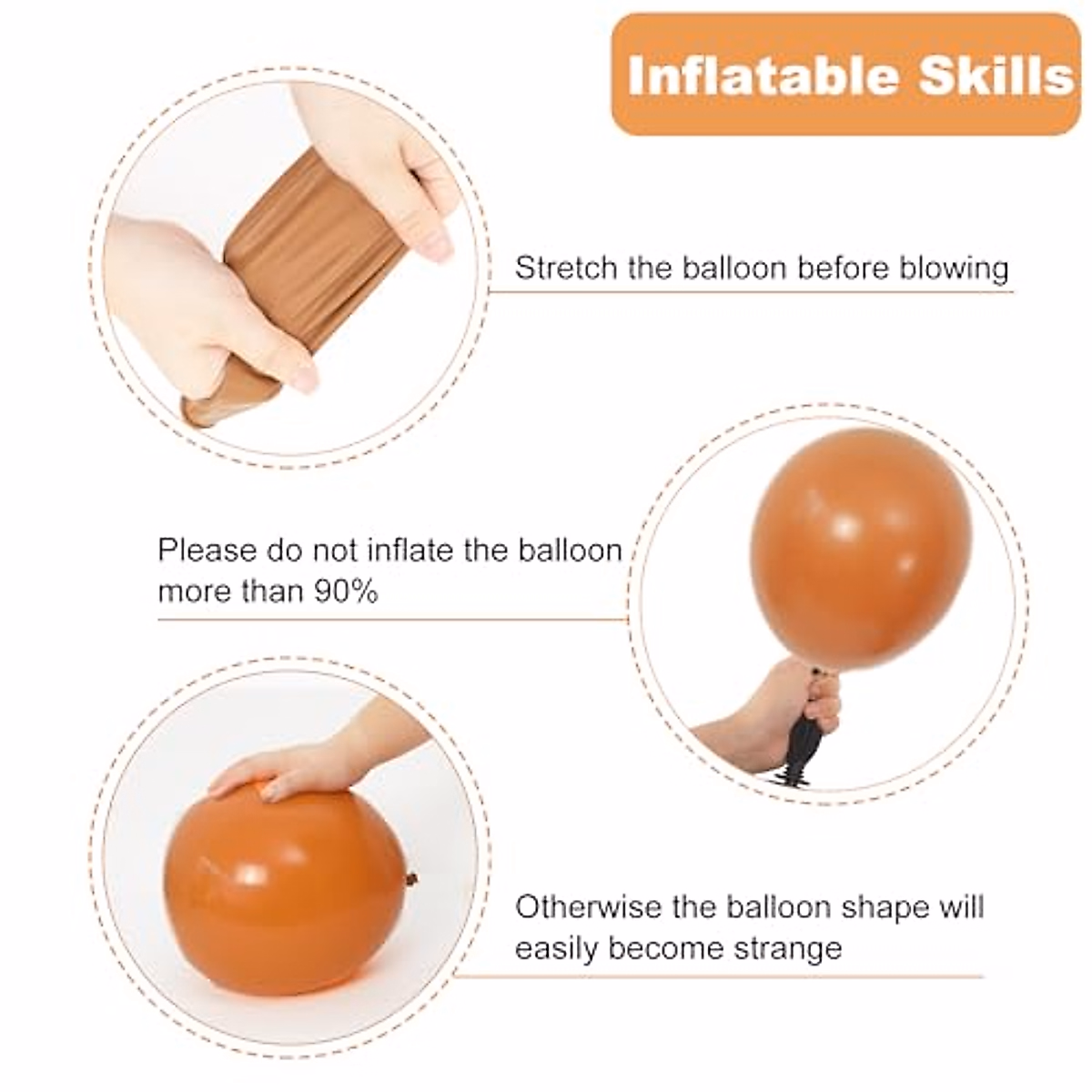 Inflatable Skills

Stretch the balloon before blowing

Please do not inflate the balloon more than 90%

Otherwise the balloon shape will easily become strange