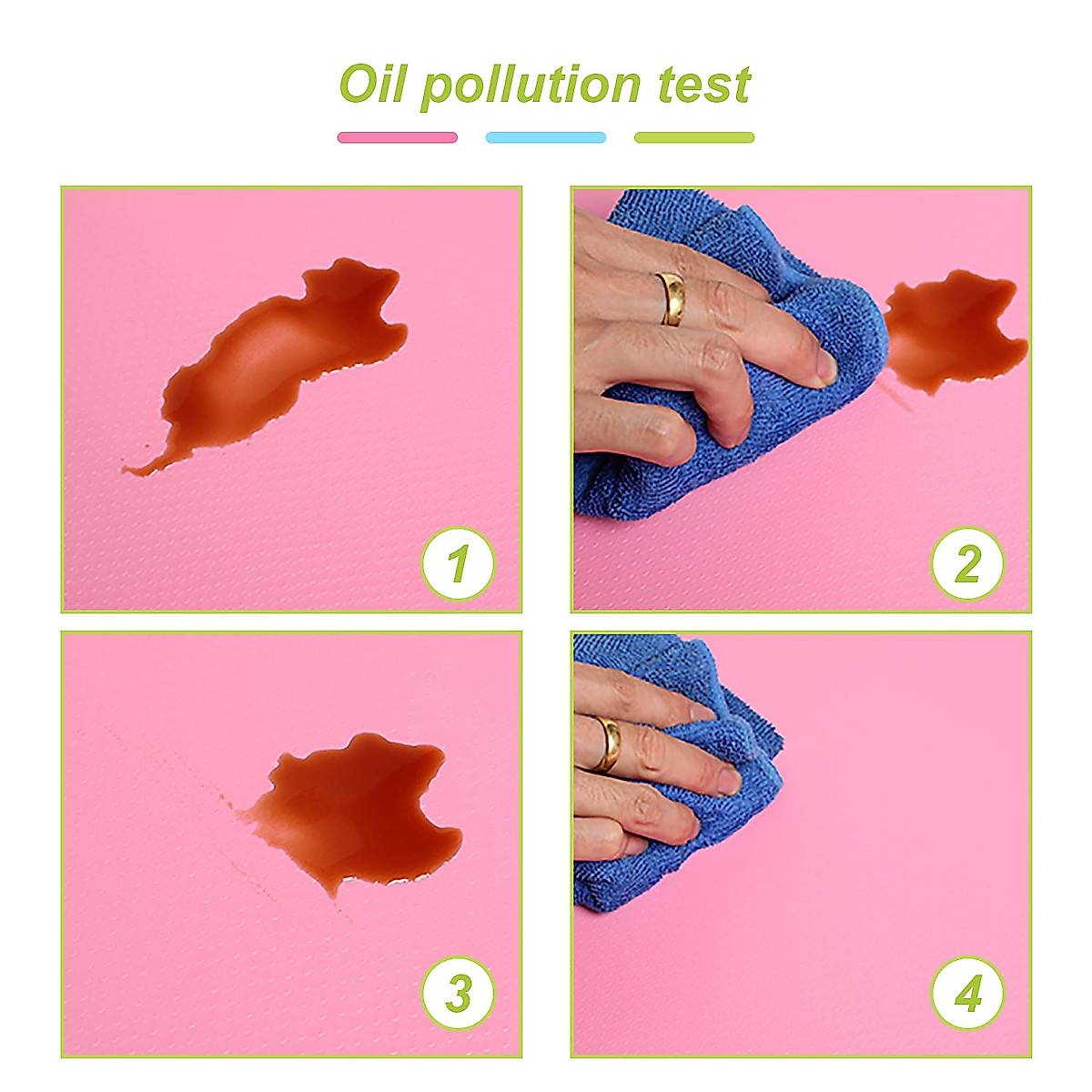 Oil pollution test

1

2

3

4