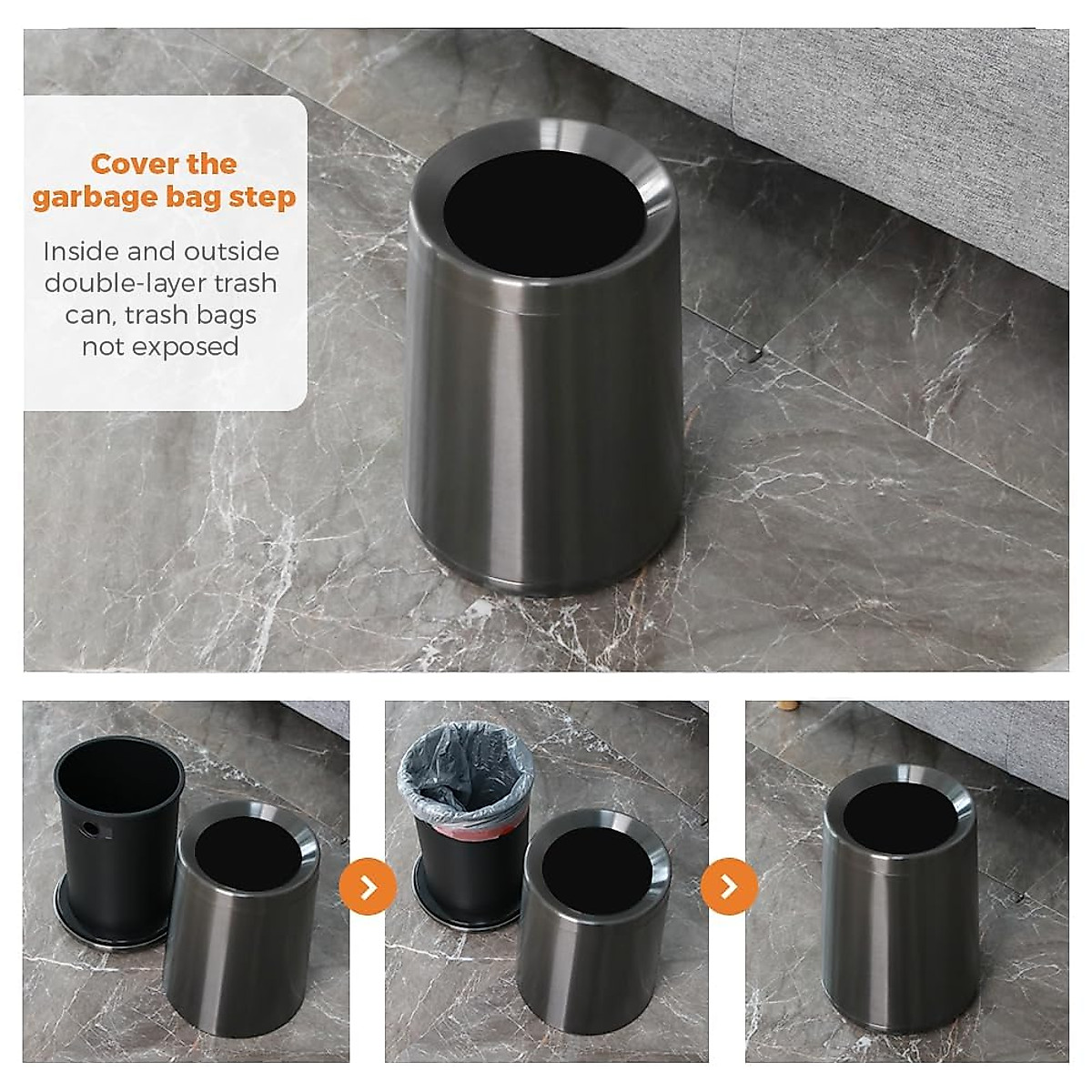 Cover the garbage bag step

Inside and outside double-layer trash can, trash bags not exposed