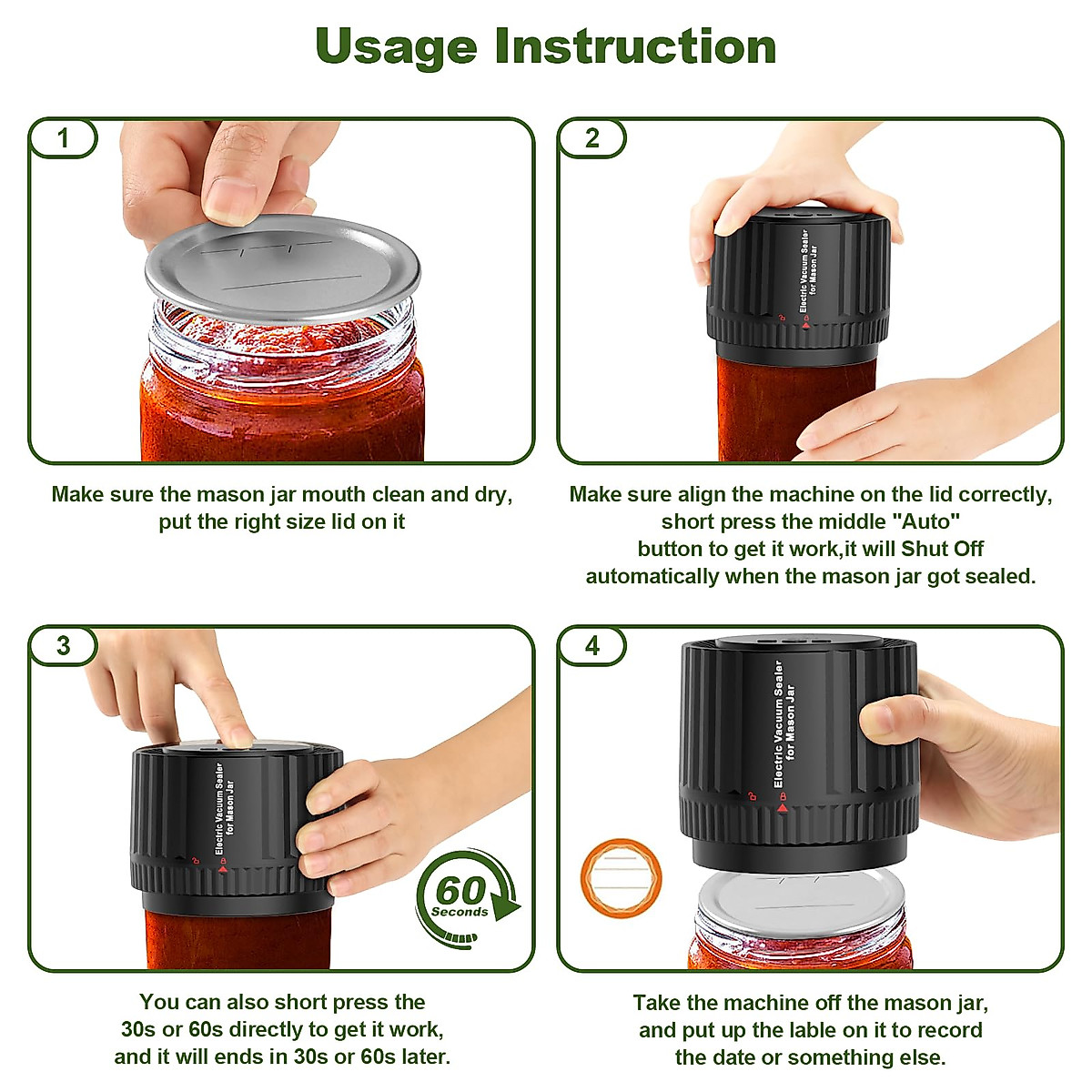 Usage Instruction

1

Make sure the mason jar mouth clean and dry, put the right size lid on it

2

Electric Vacuum Sealer for Mason Jar

Make sure align the machine on the lid correctly, short press the middle "Auto" button to get it work,it will Shut Off automatically when the mason jar got sealed.

3

Electric Vacuum Sealer for Mason Jar

60 Seconds

You can also short press the 30s or 60s directly to get it work, and it will ends in 30s or 60s later.

4

Electric Vacuum Sealer for Mason Jar

Take the machine off the mason jar, and put up the lable on it to record the date or something else.