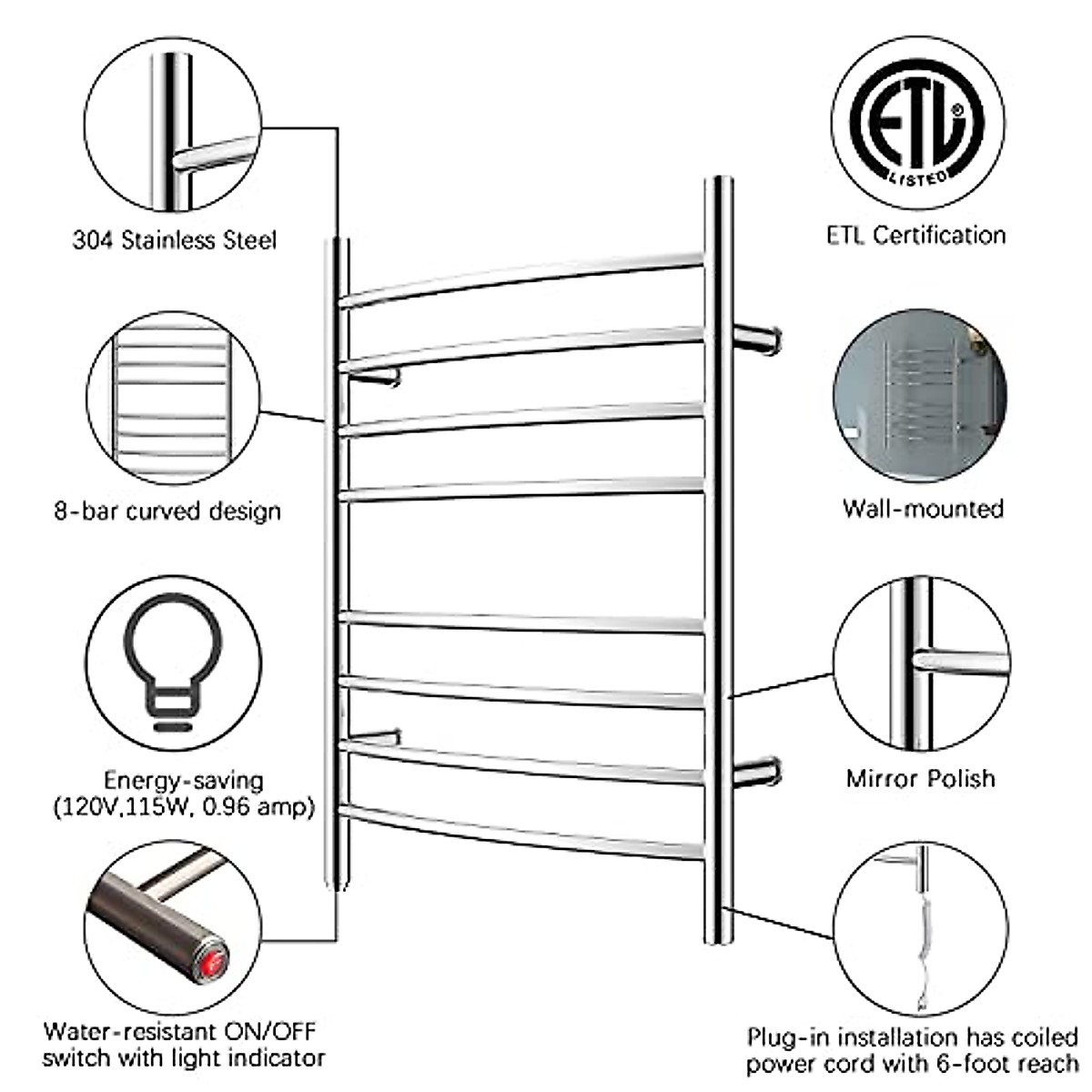 304 Stainless Steel

8-bar curved design

Energy-saving (120V,115W, 0.96 amp)

Water-resistant ON/OFF switch with light indicator

ETL LISTED

ETL Certification

Wall-mounted

Mirror Polish

Plug-in installation has coiled power cord with 6-foot reach