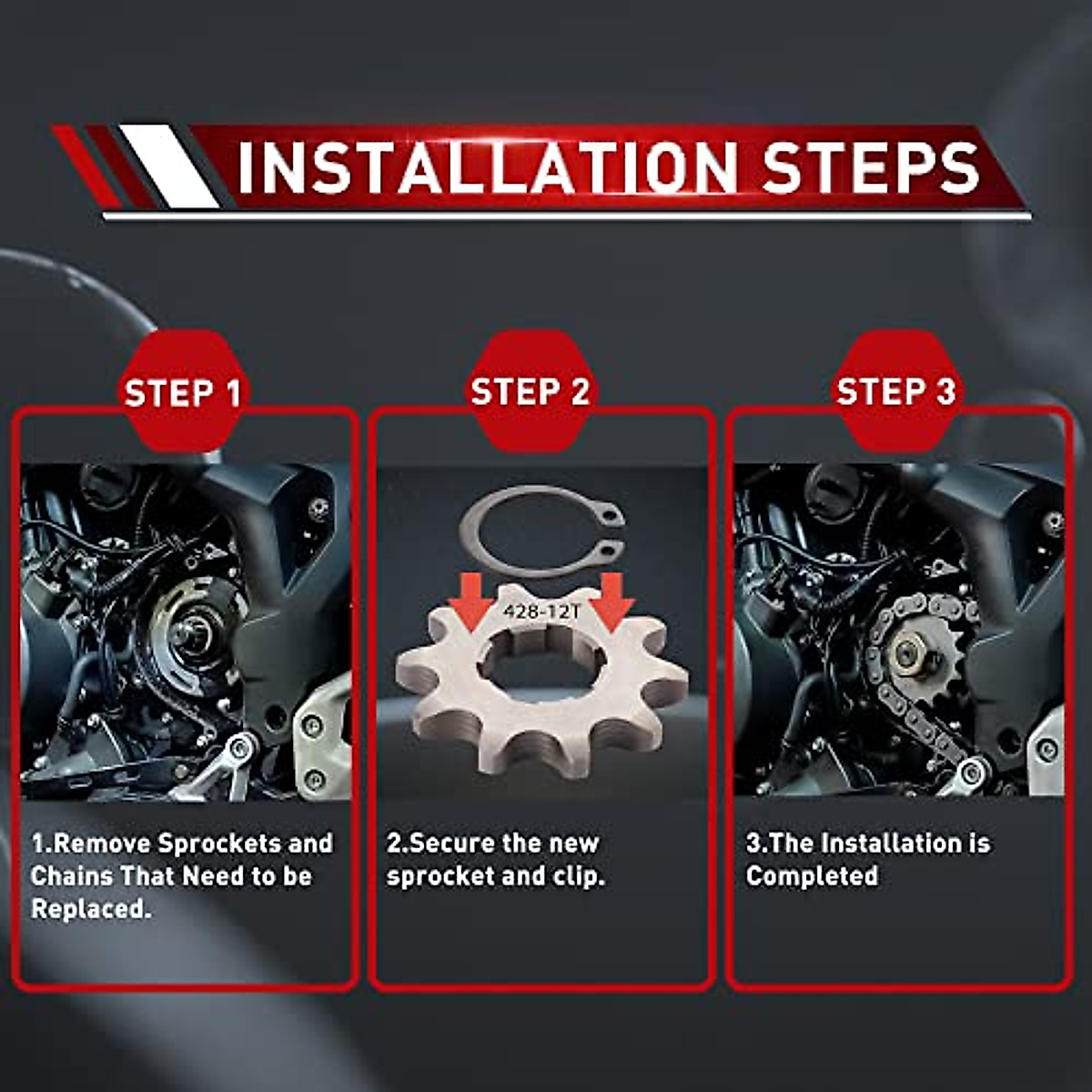 INSTALLATION STEPS

STEP 1

1.Remove Sprockets and Chains That Need to be Replaced.

STEP 2

428-12T

2.Secure the new sprocket and clip.

STEP 3

3.The Installation is Completed