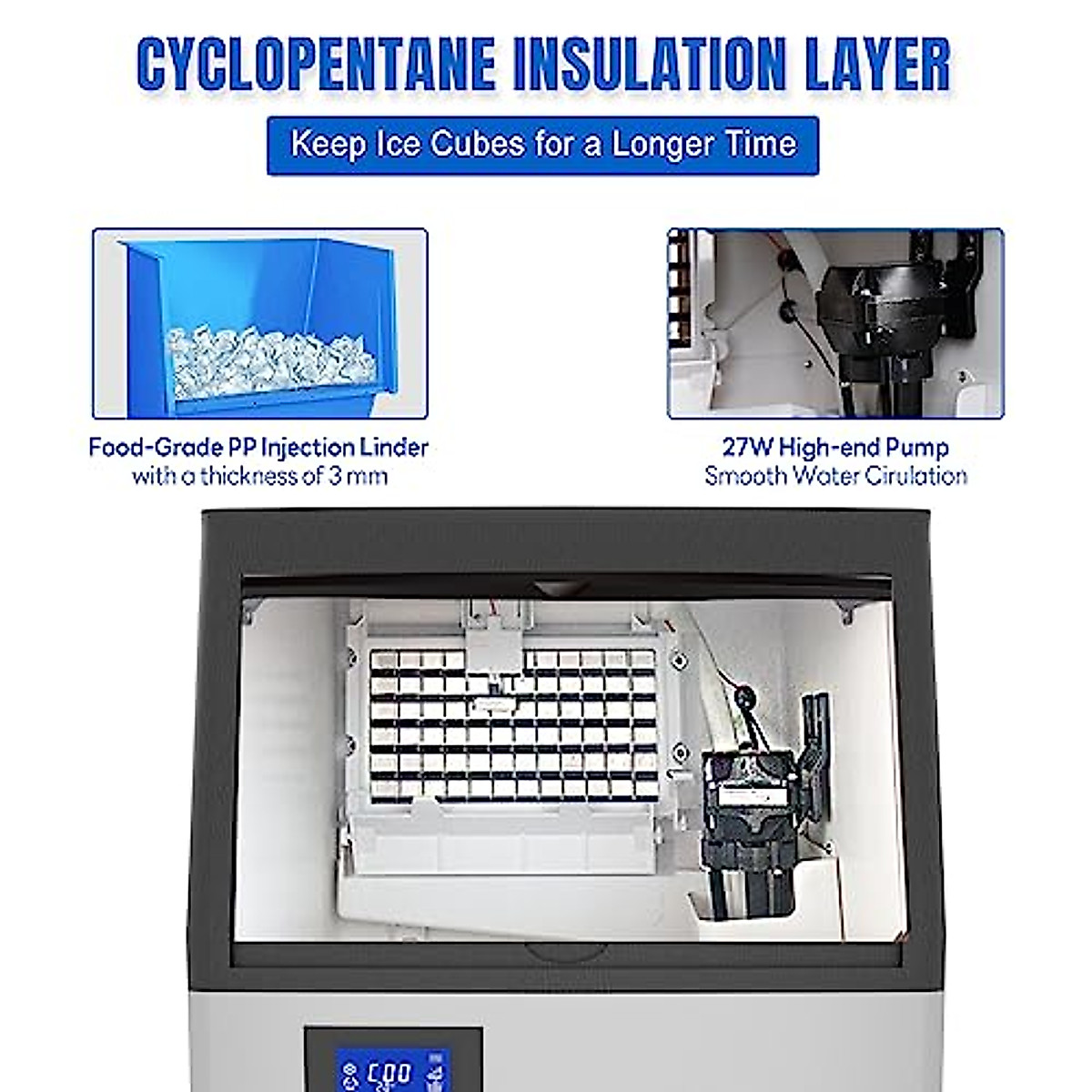 CYCLOPENTANE INSULATION LAYER

Keep Ice Cubes for a Longer Time

Food-Grade PP Injection Linder
with a thickness of 3 mm

27W High-end Pump
Smooth Water Cirulation

C00