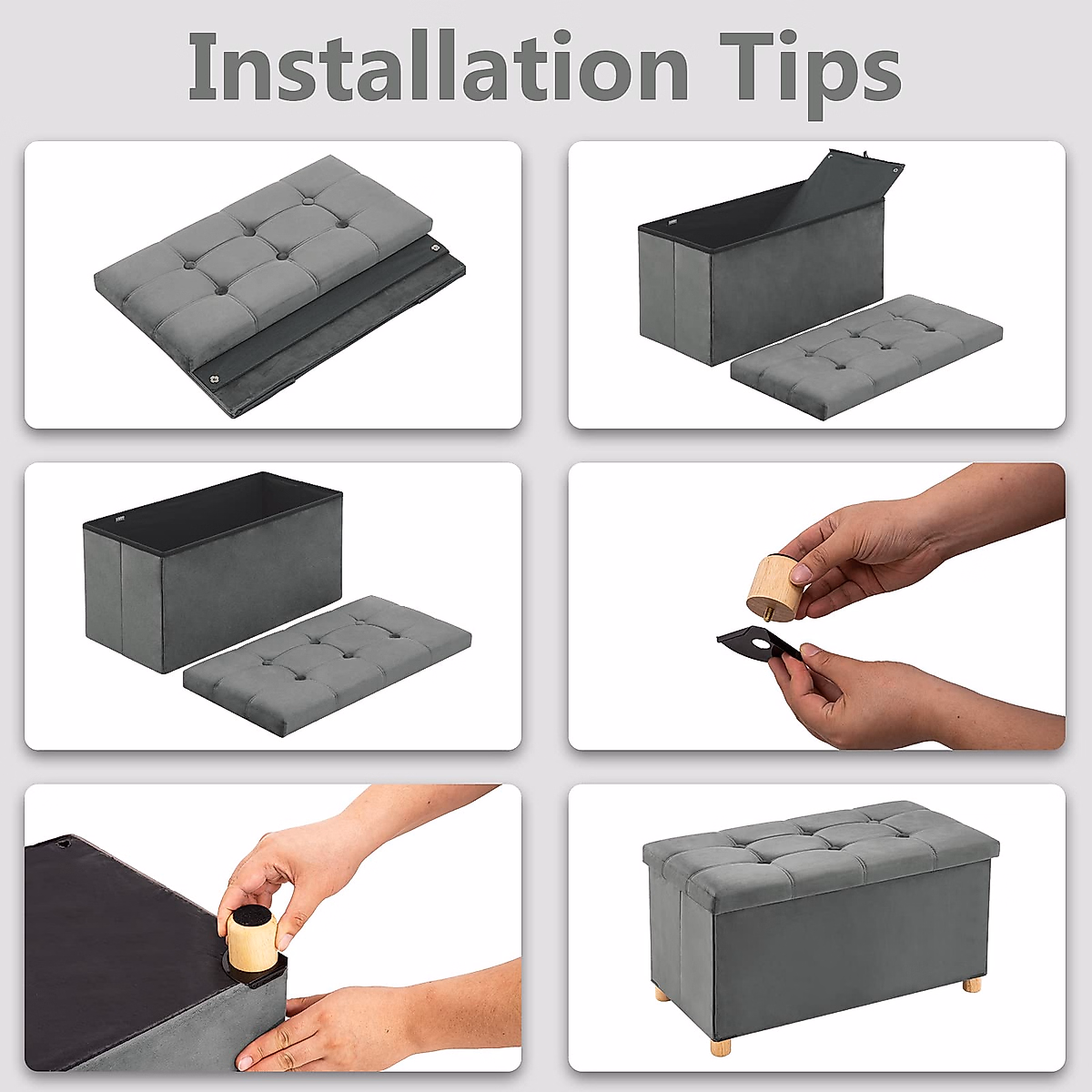 Installation Tips