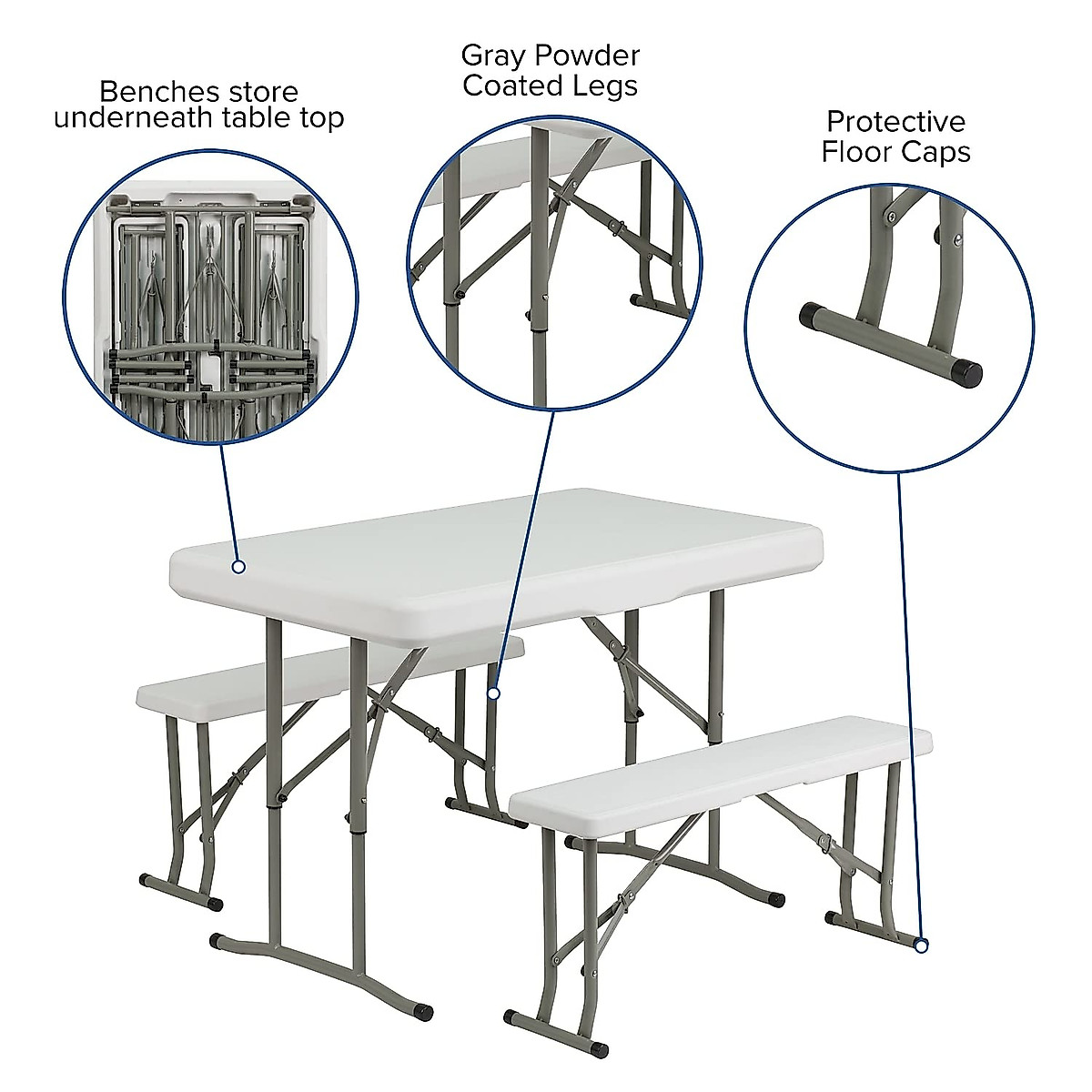 Benches store underneath table top

Gray Powder Coated Legs

Protective Floor Caps