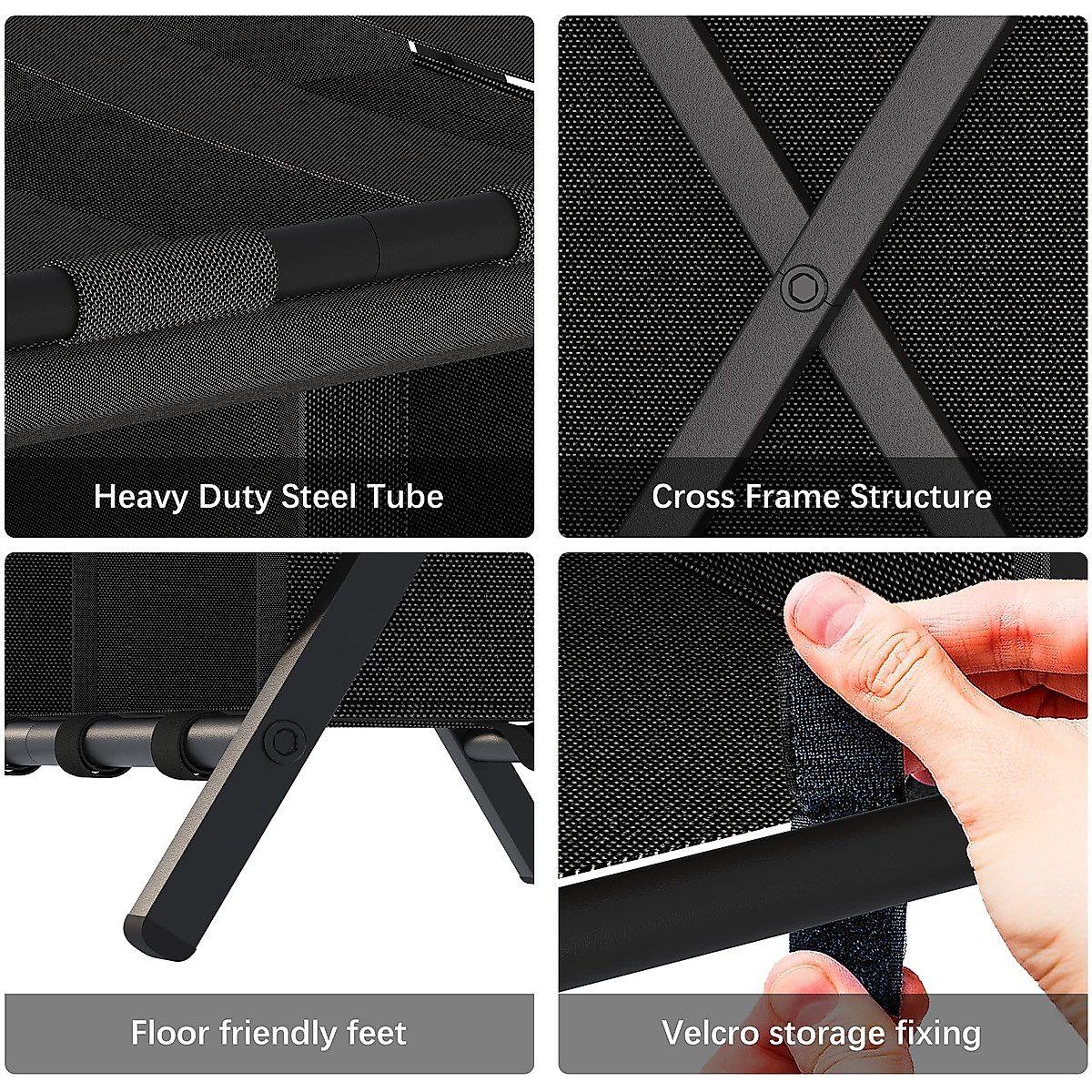 Heavy Duty Steel Tube

Cross Frame Structure

Floor friendly feet

Velcro storage fixing