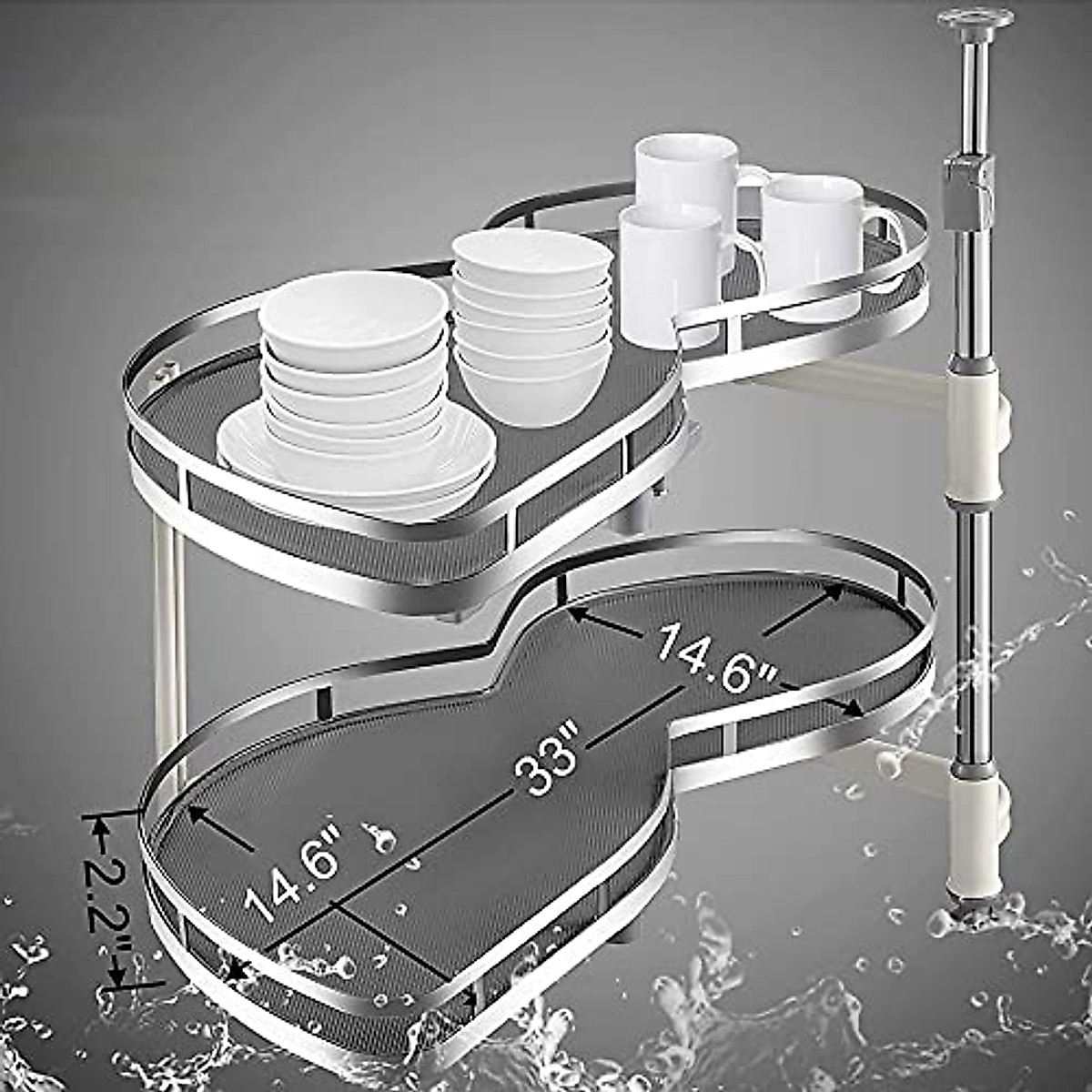 14.6"
33"
14.6"
2.2"